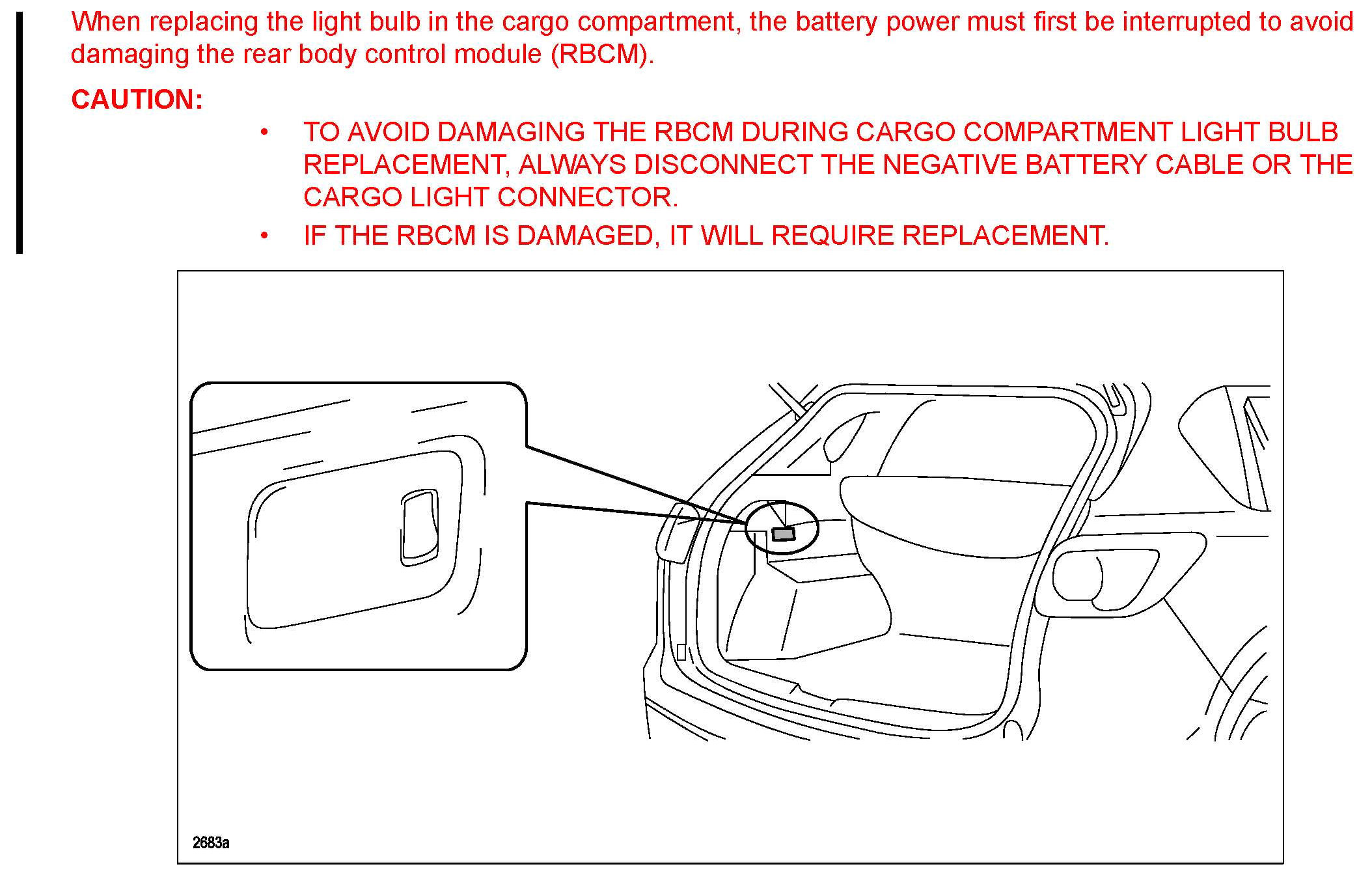 When replacing the light bulb in the cargo compartment, the battery power must first be interrupted to avoid damaging the rear body control module (RBCM).

CAUTION:

• TO AVOID DAMAGING THE RBCM DURING CARGO COMPARTMENT LIGHT BULB REPLACEMENT, ALWAYS DISCONNECT THE NEGATIVE BATTERY CABLE OR THE CARGO LIGHT CONNECTOR.
• IF THE RBCM IS DAMAGED, IT WILL REQUIRE REPLACEMENT.

2683a