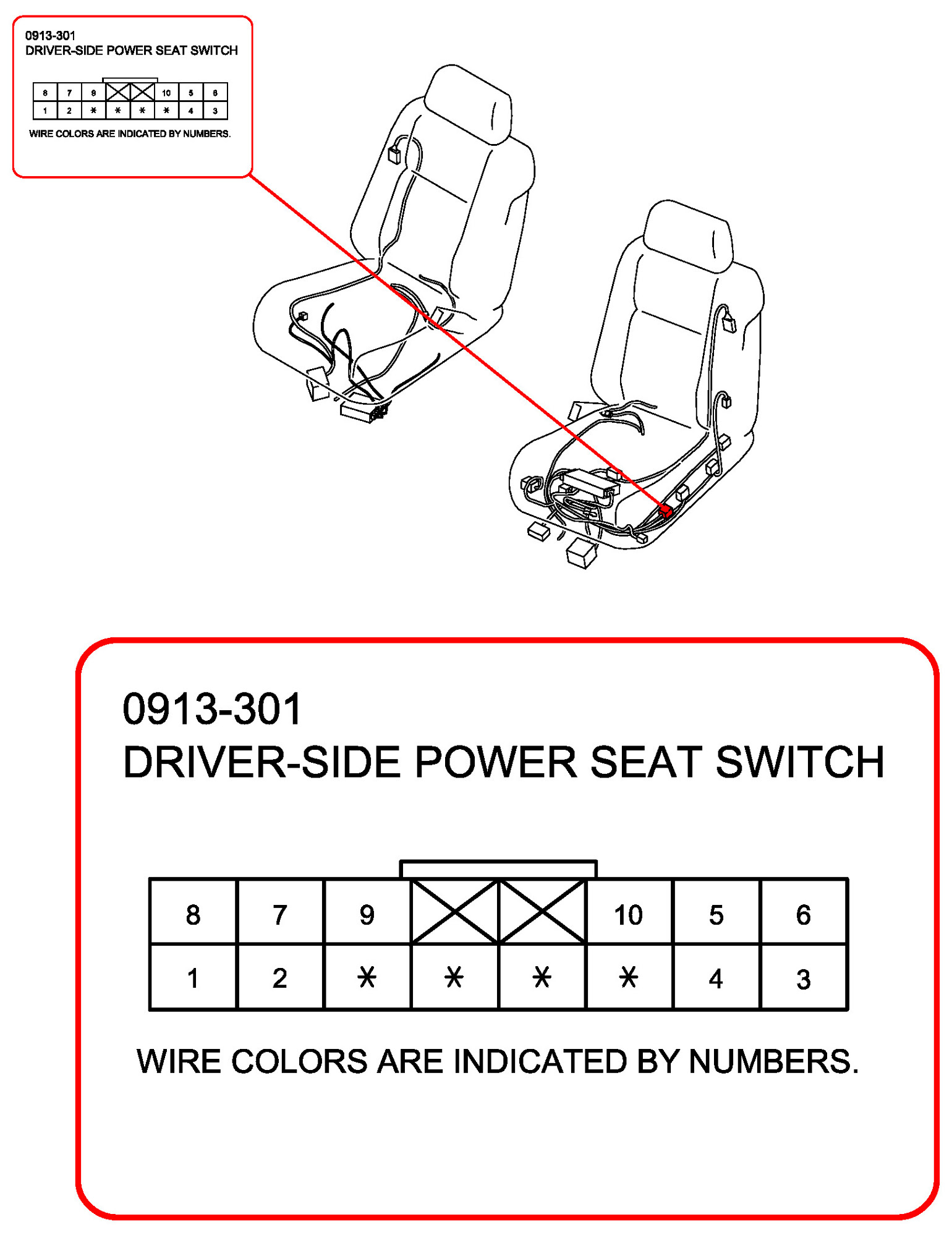 0913-301
DRIVER-SIDE POWER SEAT SWITCH

| 8 | 7 | 9 |  |  | 10 | 5 | 6 |
|---|---|---|---|---|---|---|---|
| 1 | 2 | * | * | * | * | 4 | 3 |

WIRE COLORS ARE INDICATED BY NUMBERS.

0913-301
DRIVER-SIDE POWER SEAT SWITCH

| 8 | 7 | 9 |  |  | 10 | 5 | 6 |
|---|---|---|---|---|---|---|---|
| 1 | 2 | * | * | * | * | 4 | 3 |

WIRE COLORS ARE INDICATED BY NUMBERS.