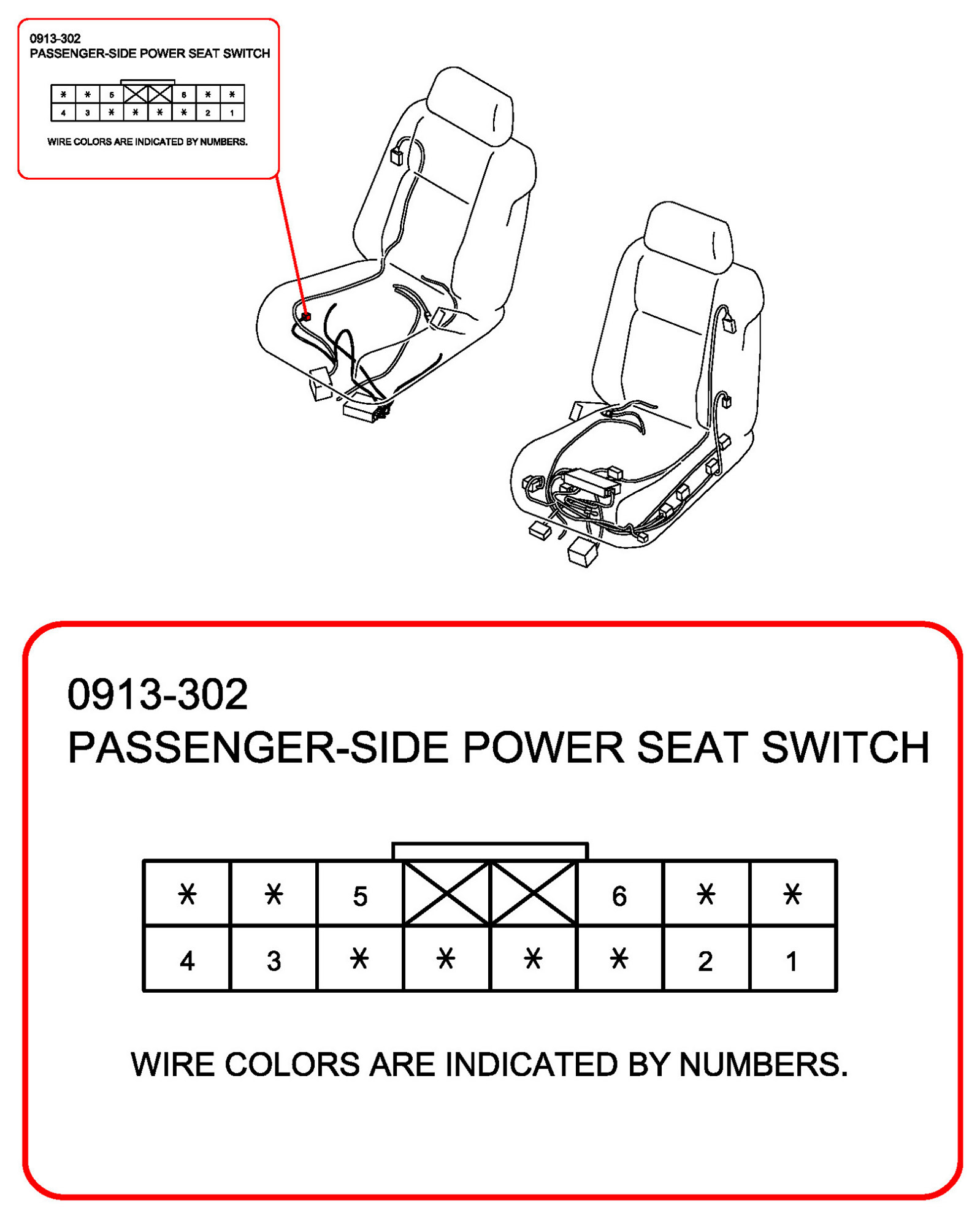 0913-302
PASSENGER-SIDE POWER SEAT SWITCH

| * | * | 5 |  |  | 6 | * | * |
|---|---|---|---|---|---|---|---|
| 4 | 3 | * | * | * | * | 2 | 1 |

WIRE COLORS ARE INDICATED BY NUMBERS.

0913-302
PASSENGER-SIDE POWER SEAT SWITCH

| * | * | 5 |  |  | 6 | * | * |
|---|---|---|---|---|---|---|---|
| 4 | 3 | * | * | * | * | 2 | 1 |

WIRE COLORS ARE INDICATED BY NUMBERS.