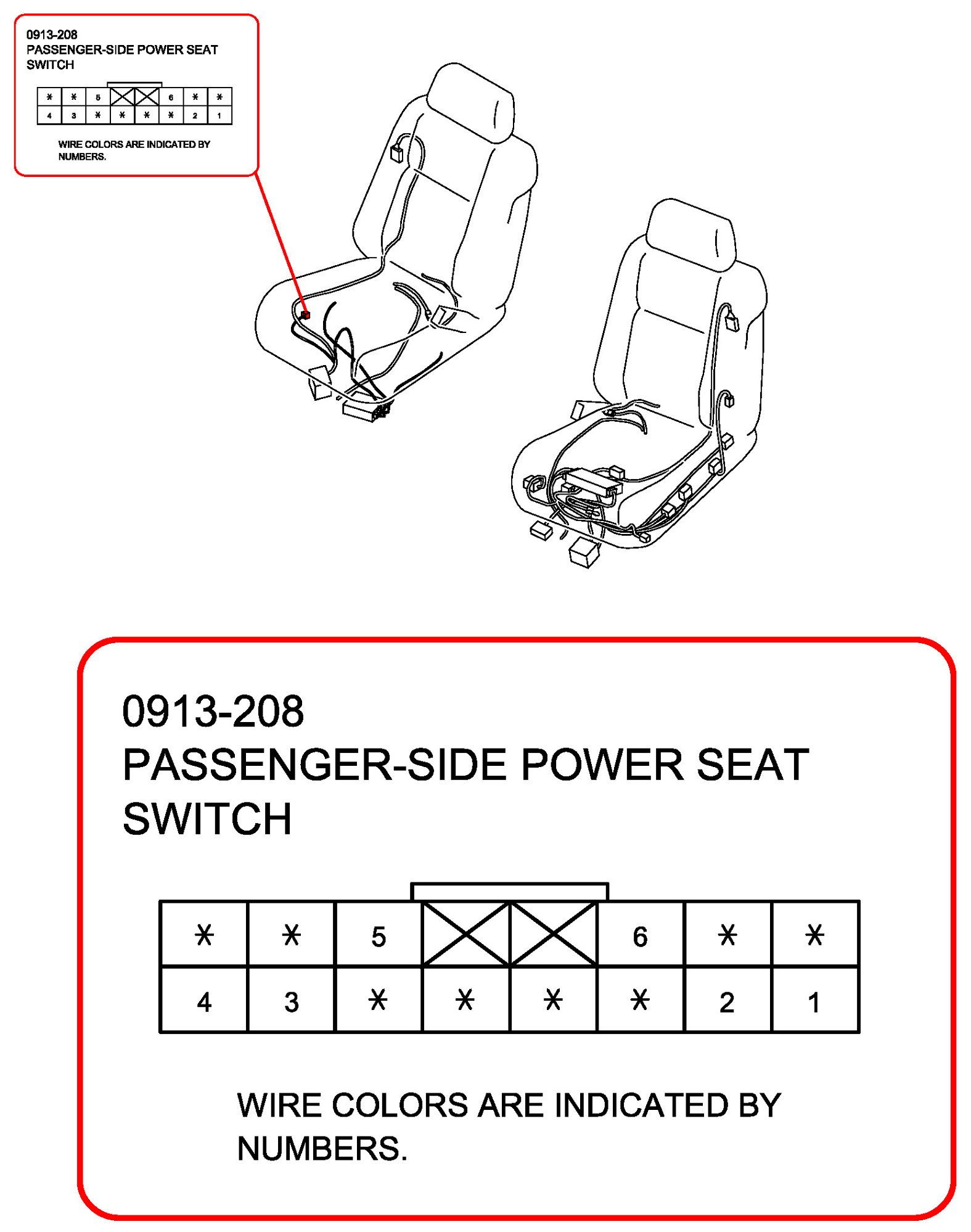 0913-208
PASSENGER-SIDE POWER SEAT SWITCH

| * | * | 5 | | | 6 | * | * |
|---|---|---|---|---|---|---|---|
| 4 | 3 | * | * | * | * | 2 | 1 |

WIRE COLORS ARE INDICATED BY NUMBERS.

0913-208
PASSENGER-SIDE POWER SEAT SWITCH

| * | * | 5 | | | 6 | * | * |
|---|---|---|---|---|---|---|---|
| 4 | 3 | * | * | * | * | 2 | 1 |

WIRE COLORS ARE INDICATED BY NUMBERS.