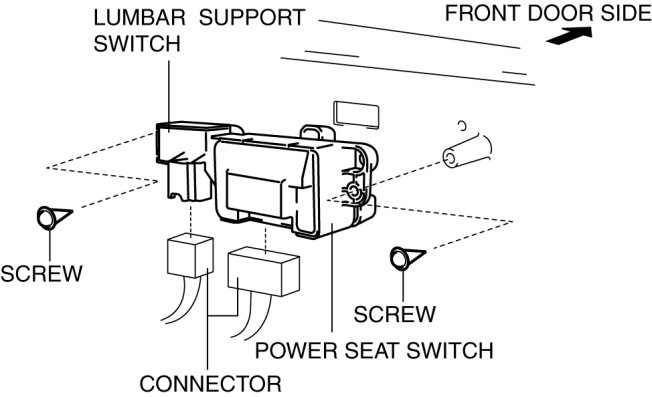 LUMBAR SUPPORT SWITCH

FRONT DOOR SIDE

SCREW

SCREW

POWER SEAT SWITCH

CONNECTOR