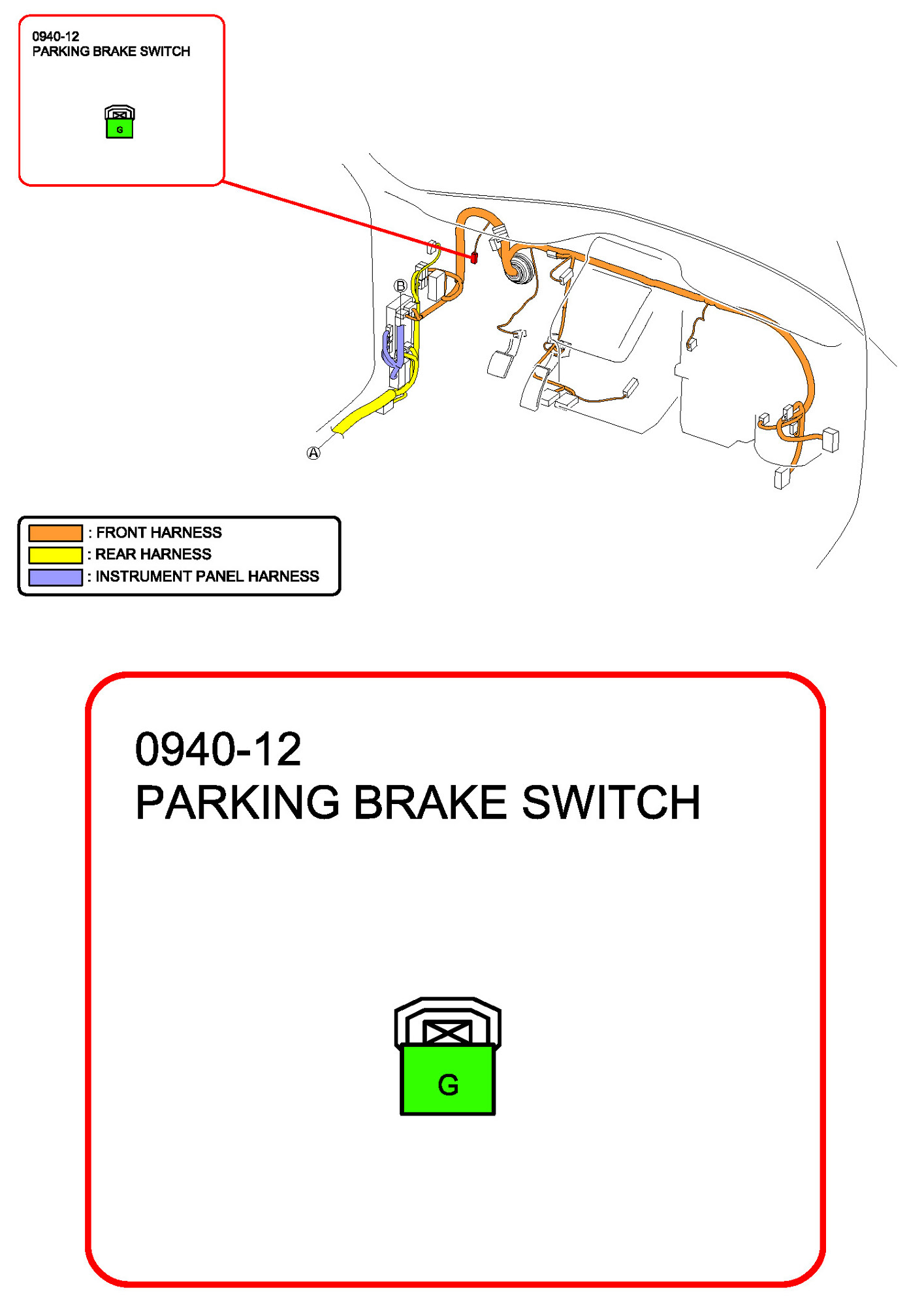 0940-12
PARKING BRAKE SWITCH

G

B

A

: FRONT HARNESS
: REAR HARNESS
: INSTRUMENT PANEL HARNESS

0940-12
PARKING BRAKE SWITCH

G