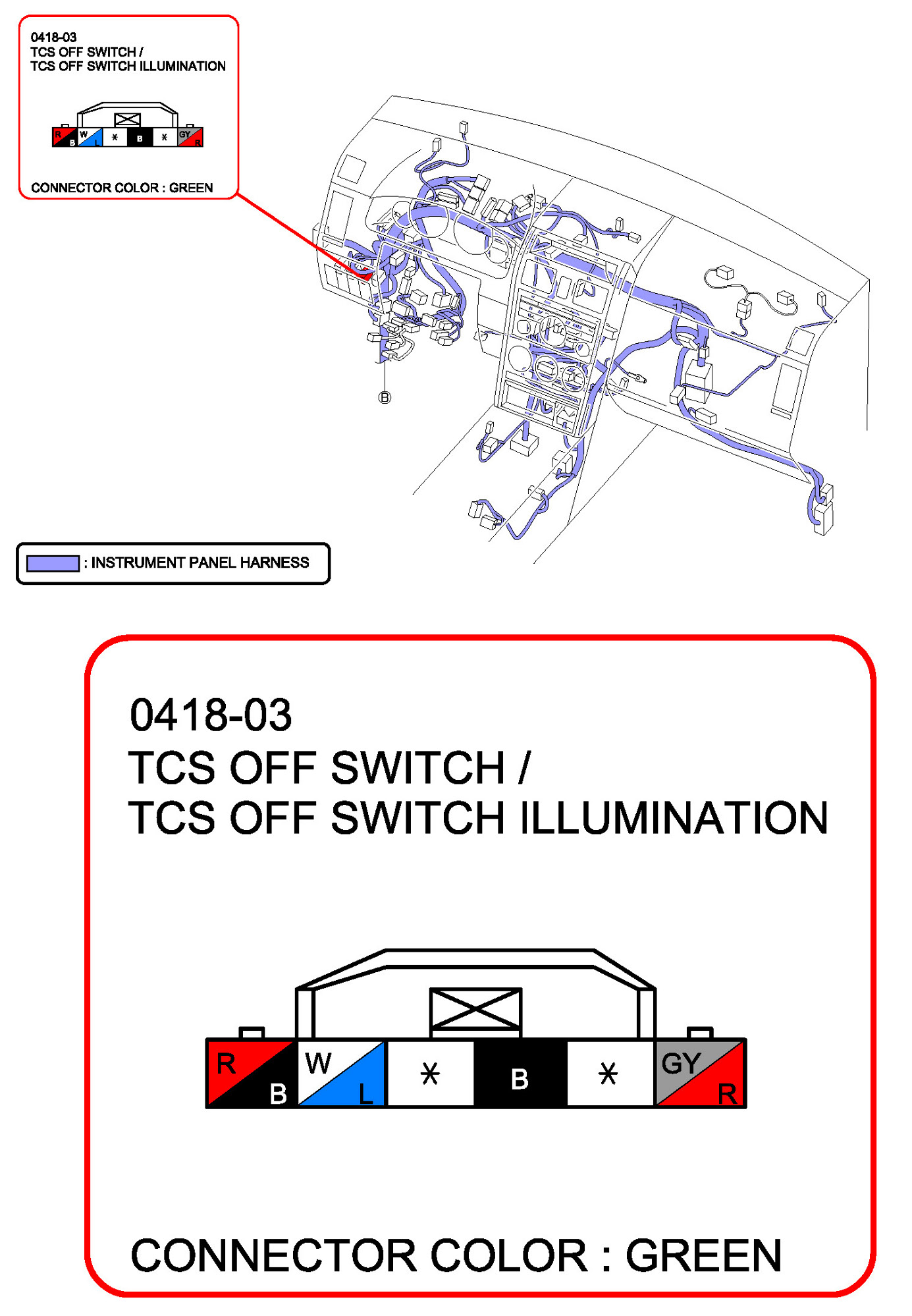 0418-03
TCS OFF SWITCH /
TCS OFF SWITCH ILLUMINATION

R B W L * B * GY R

CONNECTOR COLOR : GREEN

B

: INSTRUMENT PANEL HARNESS

0418-03
TCS OFF SWITCH /
TCS OFF SWITCH ILLUMINATION

R B W L * B * GY R

CONNECTOR COLOR : GREEN