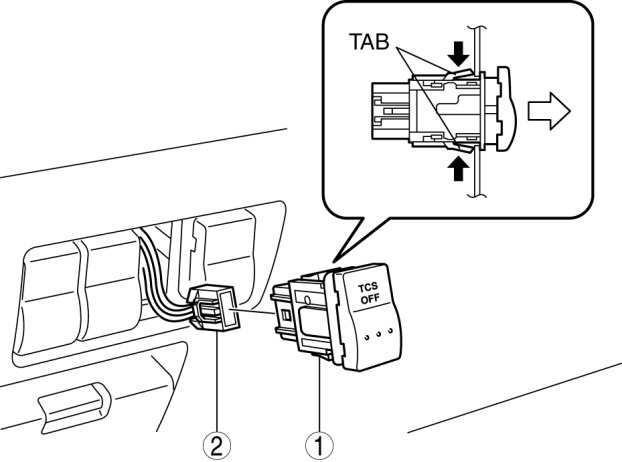 TAB

TCS
OFF

2

1