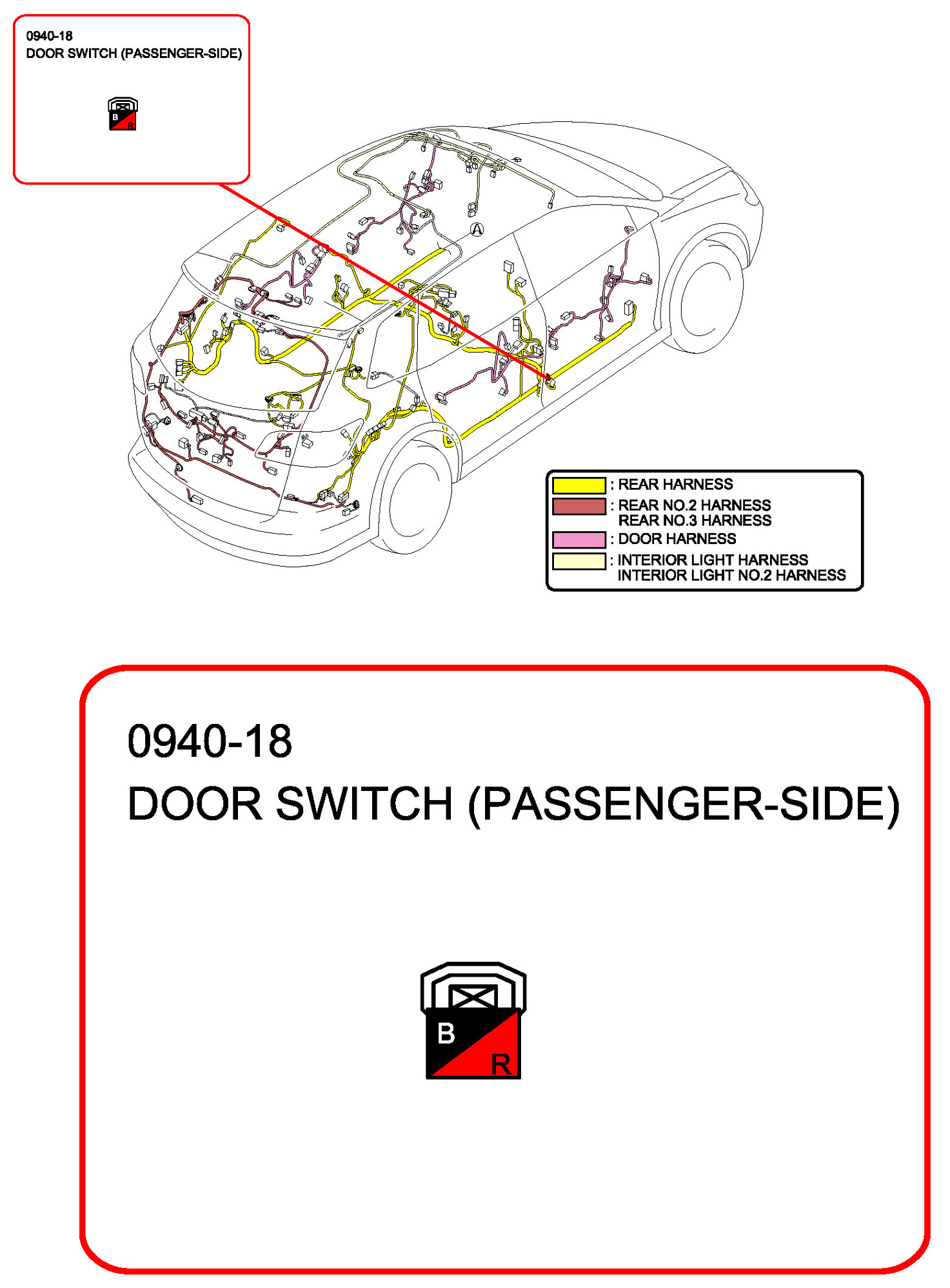 0940-18
DOOR SWITCH (PASSENGER-SIDE)

B
R

A

: REAR HARNESS
: REAR NO.2 HARNESS
REAR NO.3 HARNESS
: DOOR HARNESS
: INTERIOR LIGHT HARNESS
INTERIOR LIGHT NO.2 HARNESS

0940-18
DOOR SWITCH (PASSENGER-SIDE)

B
R