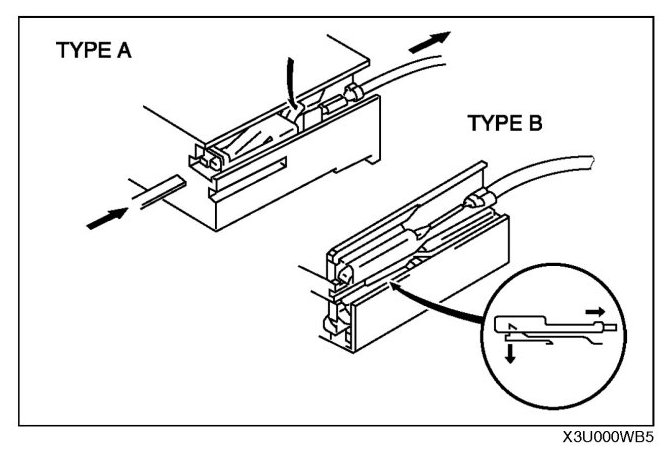 TYPE A

TYPE B

X3U000WB5