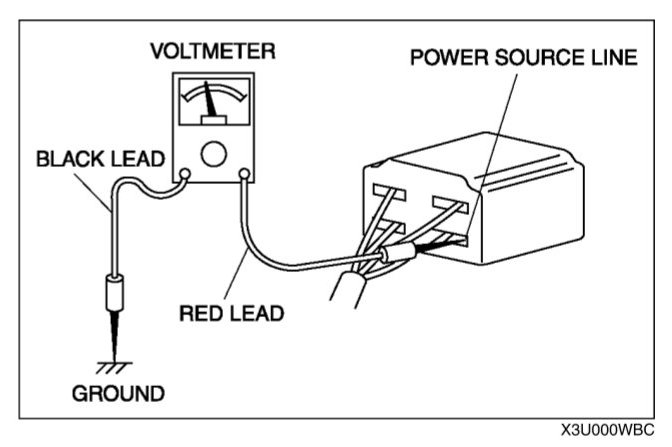 VOLTMETER

POWER SOURCE LINE

BLACK LEAD

RED LEAD

GROUND

X3U000WBC