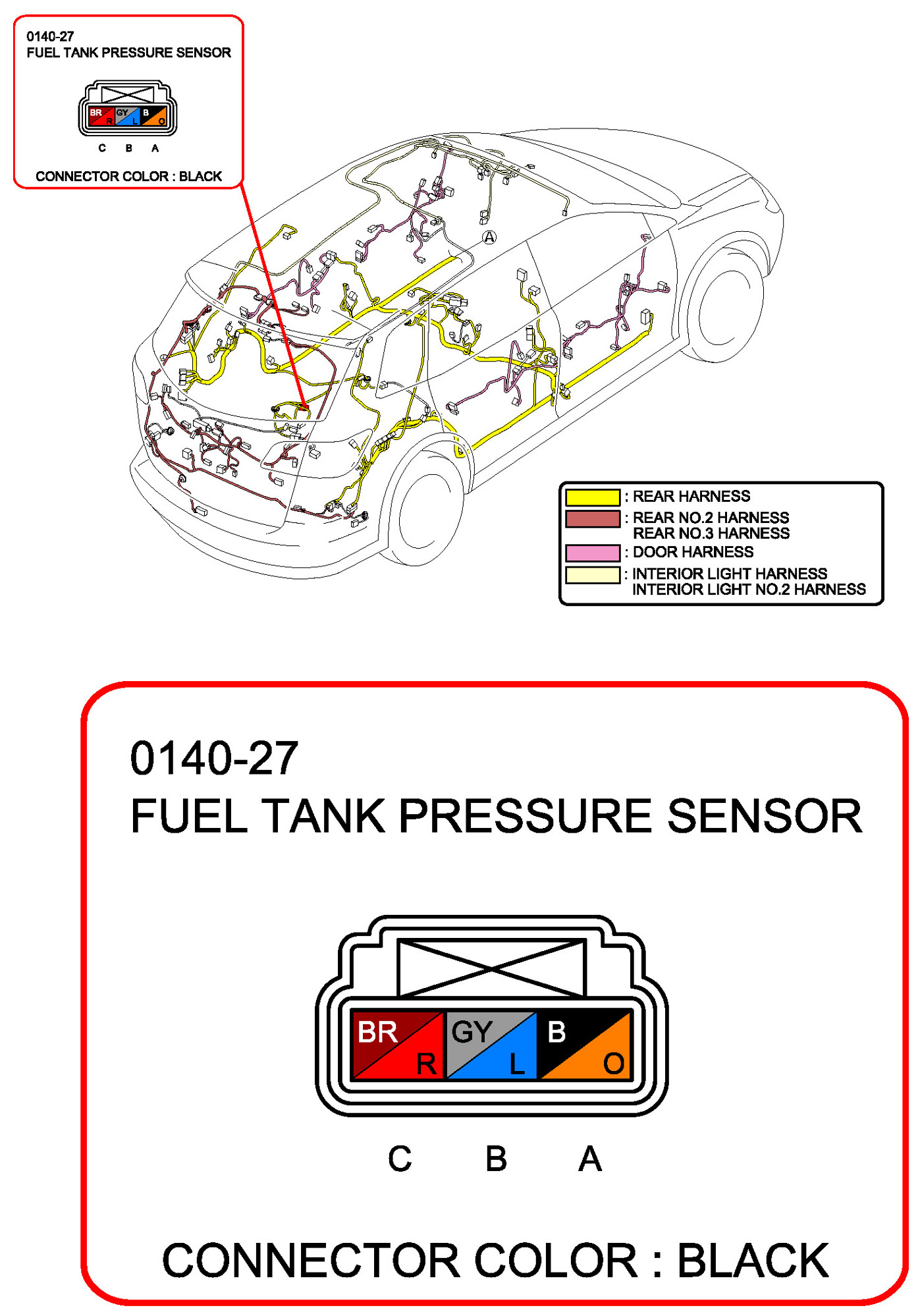 0140-27
FUEL TANK PRESSURE SENSOR

BR R GY L B O

C B A

CONNECTOR COLOR : BLACK

A

: REAR HARNESS
: REAR NO.2 HARNESS
REAR NO.3 HARNESS
: DOOR HARNESS
: INTERIOR LIGHT HARNESS
INTERIOR LIGHT NO.2 HARNESS

0140-27
FUEL TANK PRESSURE SENSOR

BR R GY L B O

C B A

CONNECTOR COLOR : BLACK