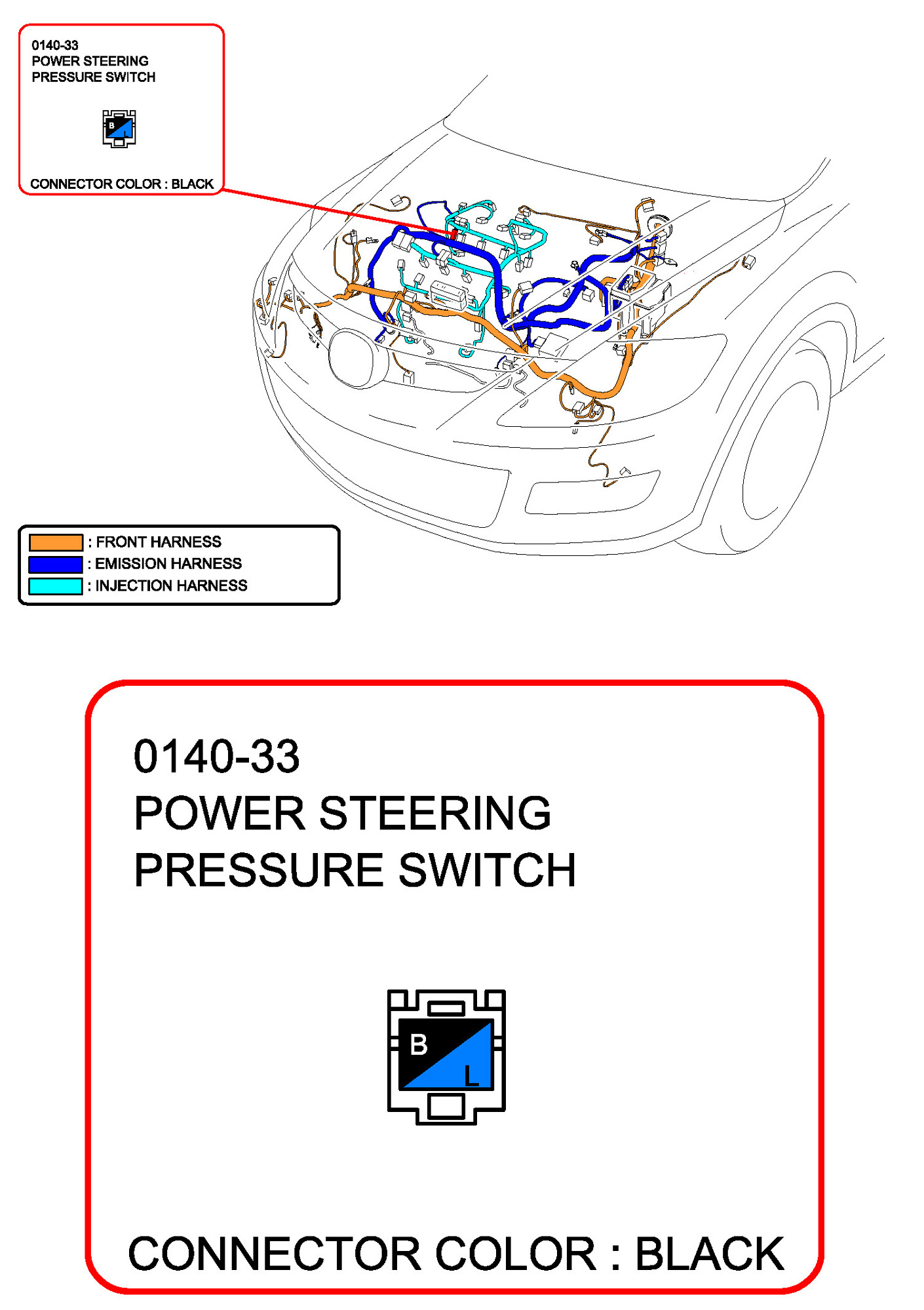 0140-33
POWER STEERING
PRESSURE SWITCH

B
L

CONNECTOR COLOR : BLACK

: FRONT HARNESS
: EMISSION HARNESS
: INJECTION HARNESS

0140-33
POWER STEERING
PRESSURE SWITCH

B
L

CONNECTOR COLOR : BLACK