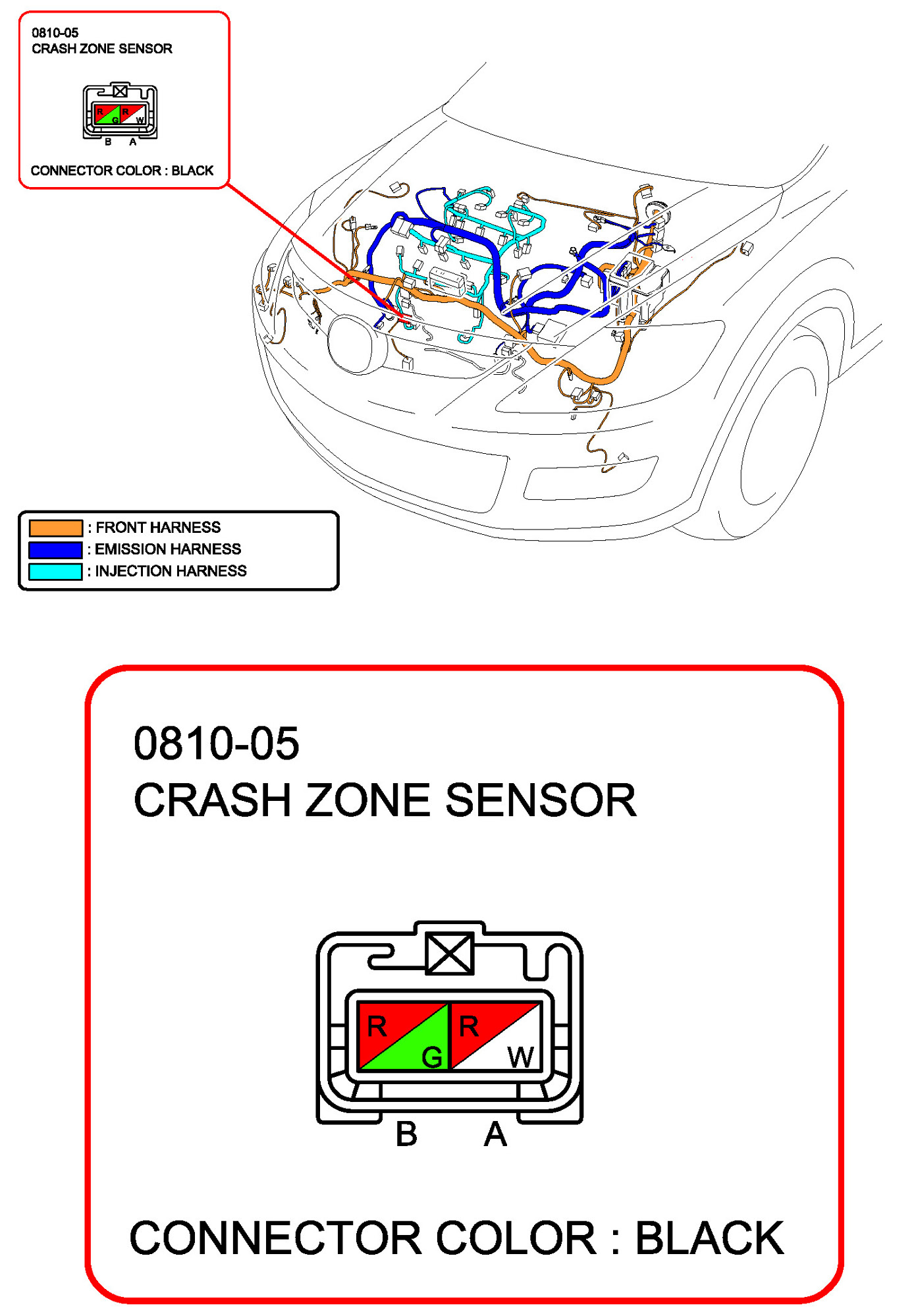 0810-05
CRASH ZONE SENSOR

R G R W
B A

CONNECTOR COLOR : BLACK

: FRONT HARNESS
: EMISSION HARNESS
: INJECTION HARNESS

0810-05
CRASH ZONE SENSOR

R G R W
B A

CONNECTOR COLOR : BLACK