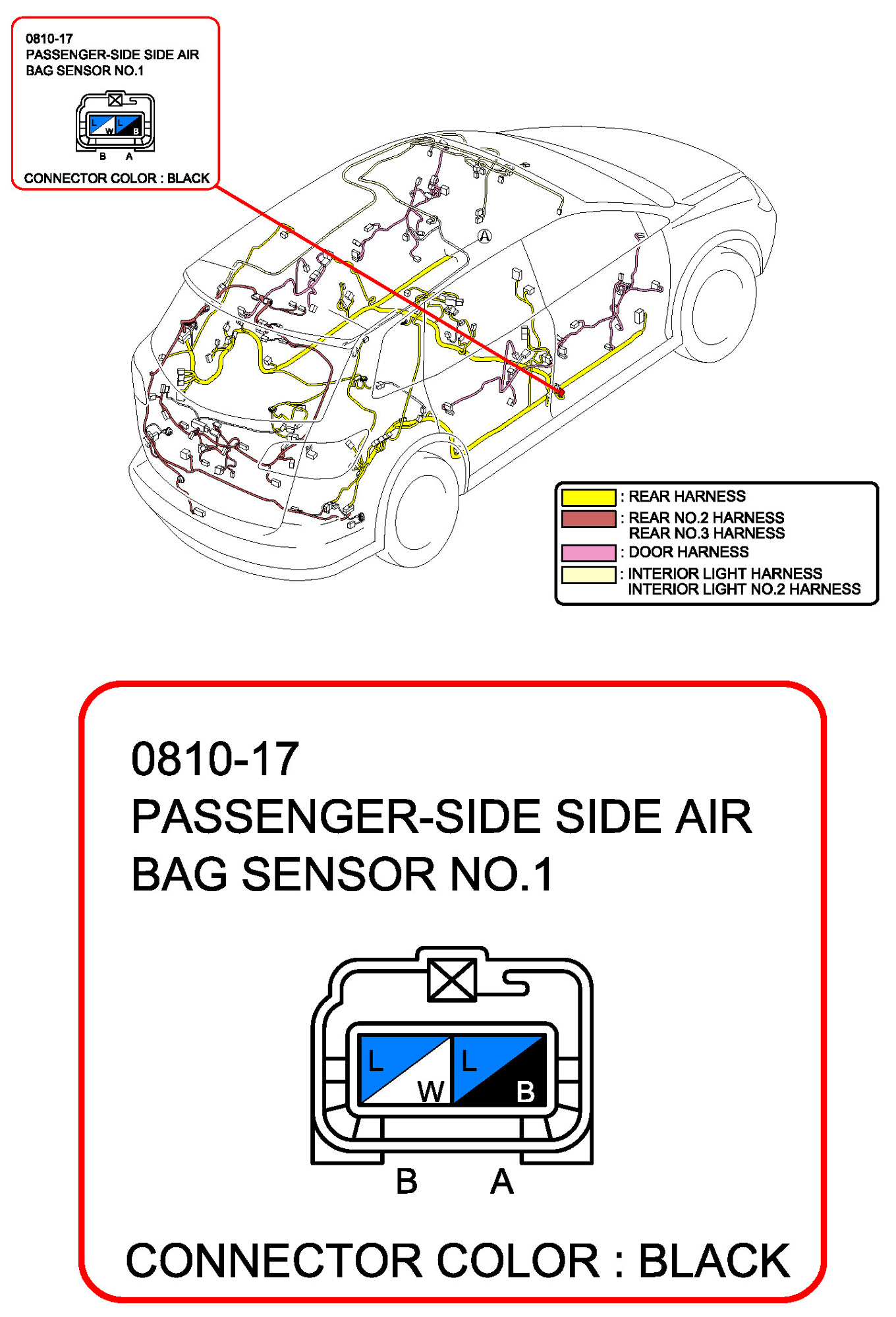 0810-17
PASSENGER-SIDE SIDE AIR BAG SENSOR NO.1

L W L B

B A

CONNECTOR COLOR : BLACK

A

: REAR HARNESS
: REAR NO.2 HARNESS
REAR NO.3 HARNESS
: DOOR HARNESS
: INTERIOR LIGHT HARNESS
INTERIOR LIGHT NO.2 HARNESS

0810-17
PASSENGER-SIDE SIDE AIR BAG SENSOR NO.1

L W L B

B A

CONNECTOR COLOR : BLACK