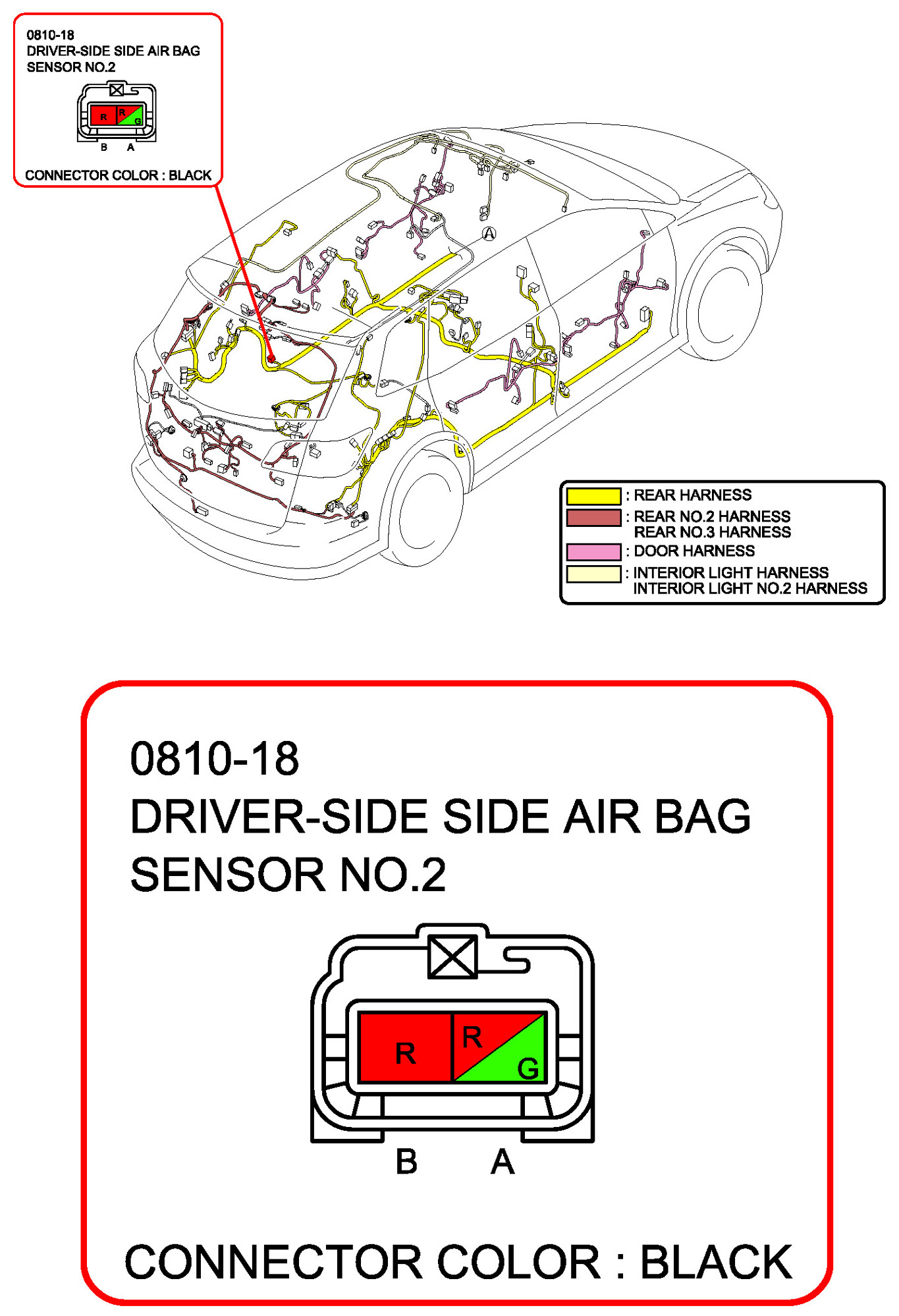 0810-18
DRIVER-SIDE SIDE AIR BAG SENSOR NO.2

R R G
B A

CONNECTOR COLOR : BLACK

A

: REAR HARNESS
: REAR NO.2 HARNESS
REAR NO.3 HARNESS
: DOOR HARNESS
: INTERIOR LIGHT HARNESS
INTERIOR LIGHT NO.2 HARNESS

0810-18
DRIVER-SIDE SIDE AIR BAG SENSOR NO.2

R R G
B A

CONNECTOR COLOR : BLACK