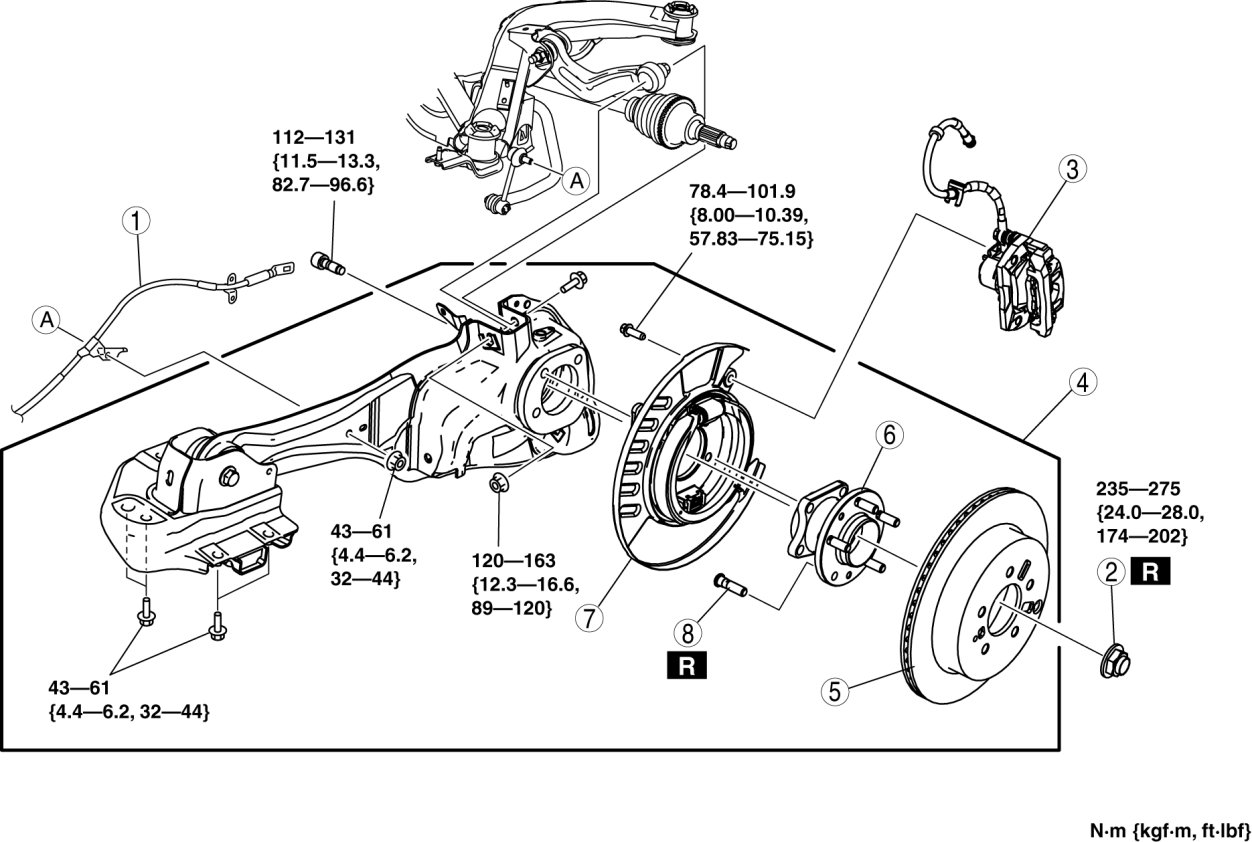 112—131
{11.5—13.3,
82.7—96.6}

A

78.4—101.9
{8.00—10.39,
57.83—75.15}

3

1

A

4

6

235—275
{24.0—28.0,
174—202}

2 R

43—61
{4.4—6.2,
32—44}

120—163
{12.3—16.6,
89—120}

7

8

R

5

43—61
{4.4—6.2, 32—44}

N·m {kgf·m, ft·lbf}