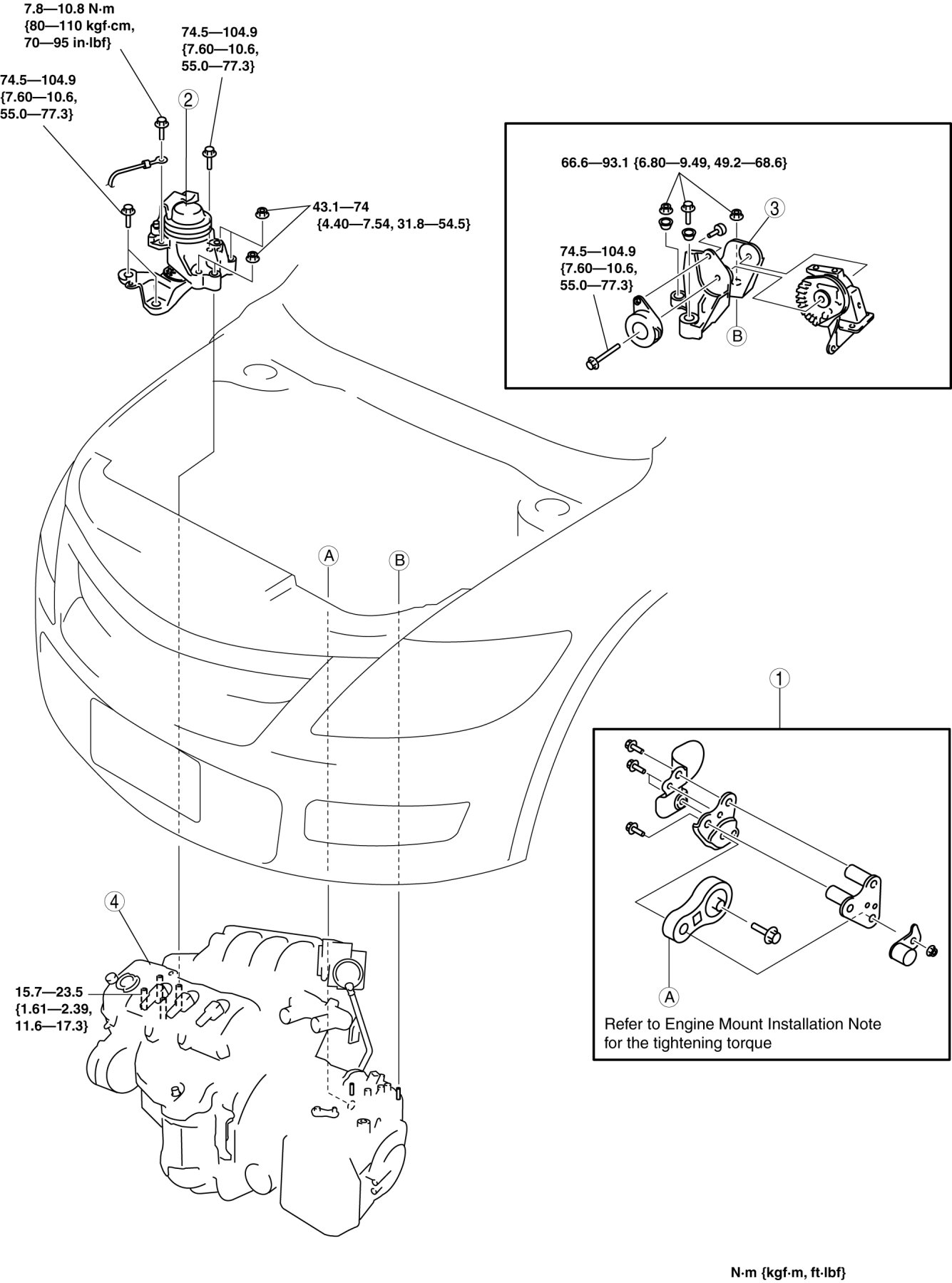 7.8—10.8 N·m
{80—110 kgf·cm,
70—95 in·lbf}

74.5—104.9
{7.60—10.6,
55.0—77.3}

74.5—104.9
{7.60—10.6,
55.0—77.3}

2

43.1—74
{4.40—7.54, 31.8—54.5}

66.6—93.1 {6.80—9.49, 49.2—68.6}

3

74.5—104.9
{7.60—10.6,
55.0—77.3}

B

A

B

1

4

15.7—23.5
{1.61—2.39,
11.6—17.3}

A

Refer to Engine Mount Installation Note for the tightening torque

N·m {kgf·m, ft·lbf}