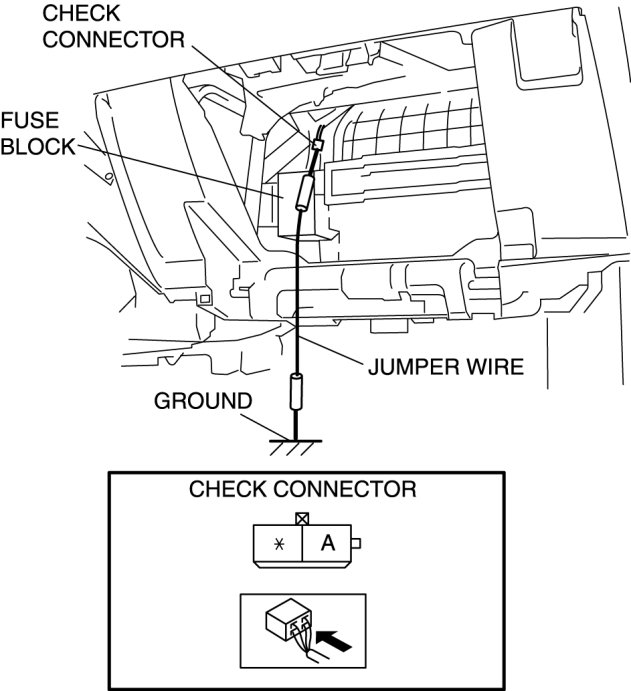 CHECK CONNECTOR

FUSE BLOCK

JUMPER WIRE

GROUND

CHECK CONNECTOR

*

A