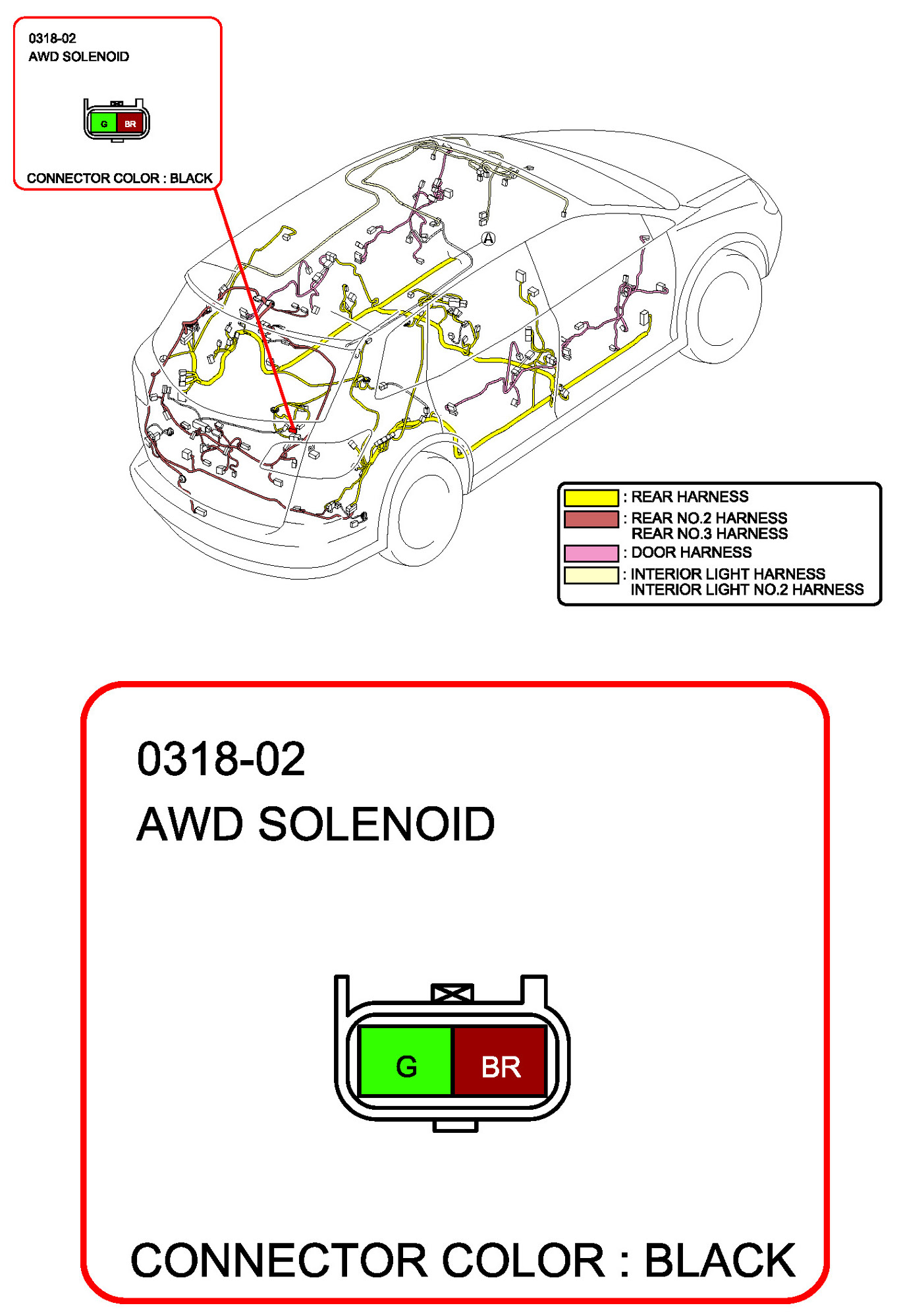 0318-02
AWD SOLENOID

G BR

CONNECTOR COLOR : BLACK

A

: REAR HARNESS
: REAR NO.2 HARNESS
REAR NO.3 HARNESS
: DOOR HARNESS
: INTERIOR LIGHT HARNESS
INTERIOR LIGHT NO.2 HARNESS

0318-02
AWD SOLENOID

G BR

CONNECTOR COLOR : BLACK