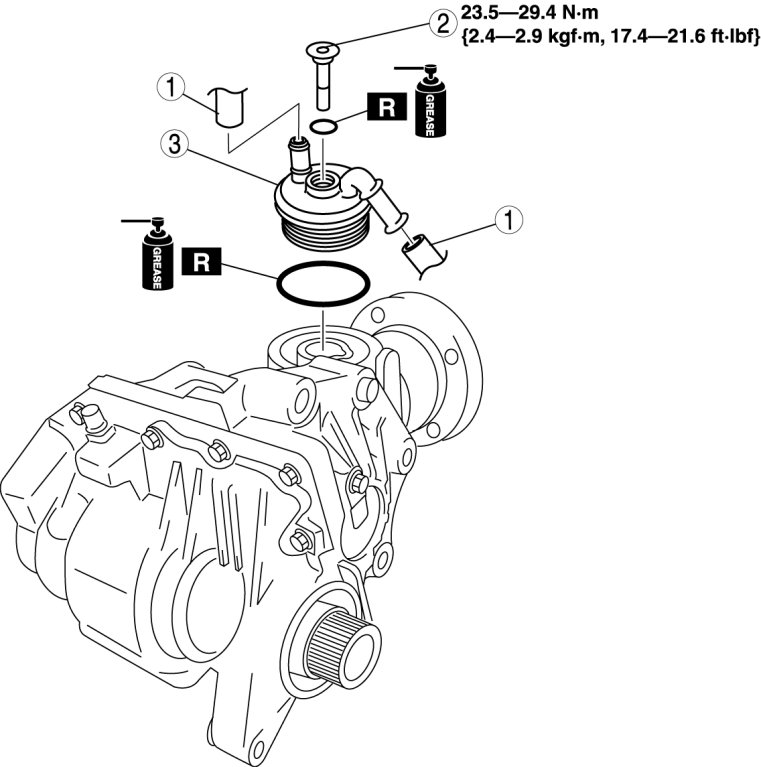 2 23.5—29.4 N·m {2.4—2.9 kgf·m, 17.4—21.6 ft·lbf}

1

R

GREASE

3

1

GREASE

R