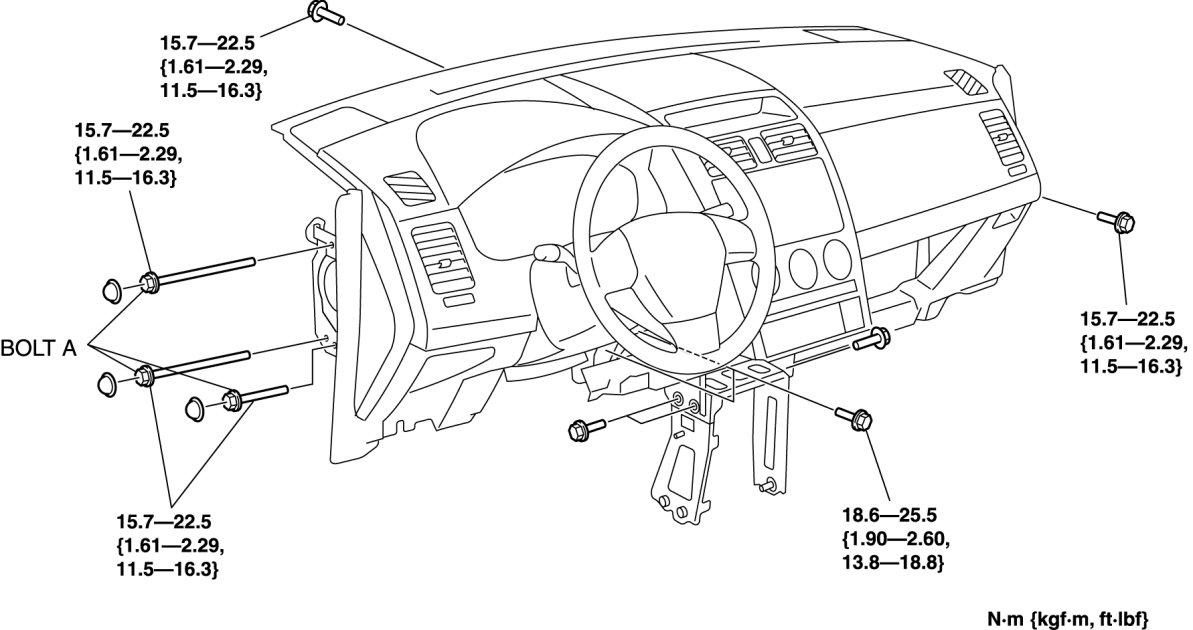 15.7—22.5
{1.61—2.29,
11.5—16.3}

15.7—22.5
{1.61—2.29,
11.5—16.3}

BOLT A

15.7—22.5
{1.61—2.29,
11.5—16.3}

15.7—22.5
{1.61—2.29,
11.5—16.3}

18.6—25.5
{1.90—2.60,
13.8—18.8}

N·m {kgf·m, ft·lbf}