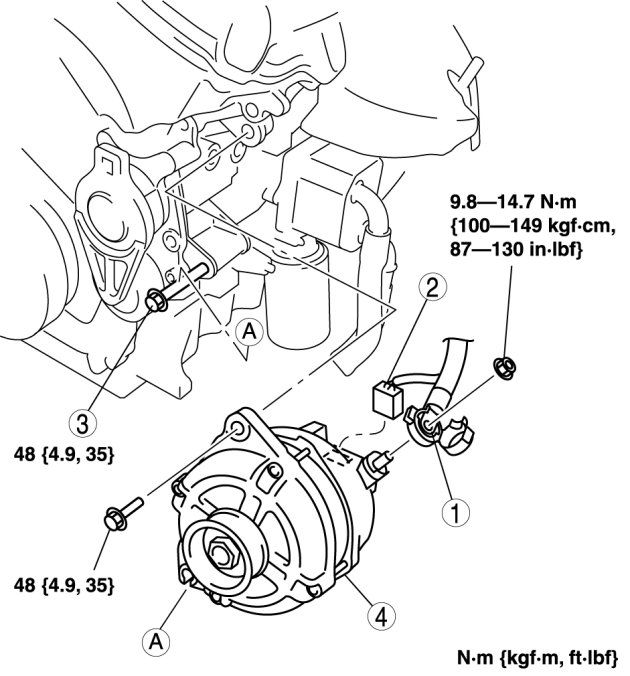 9.8—14.7 N·m
{100—149 kgf·cm,
87—130 in·lbf}

2

A

3

48 {4.9, 35}

1

48 {4.9, 35}

4

A

N·m {kgf·m, ft·lbf}