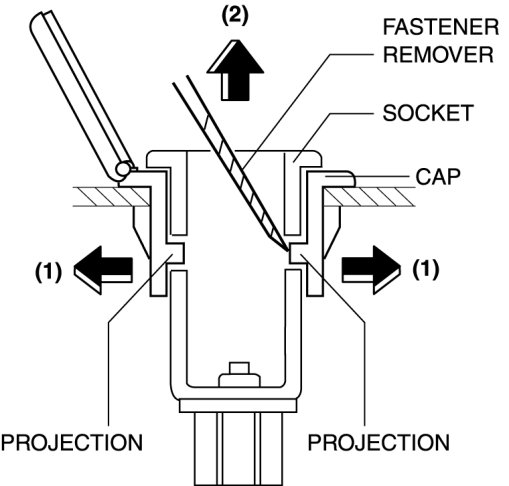 (2)

FASTENER REMOVER

SOCKET

CAP

(1)

(1)

PROJECTION

PROJECTION