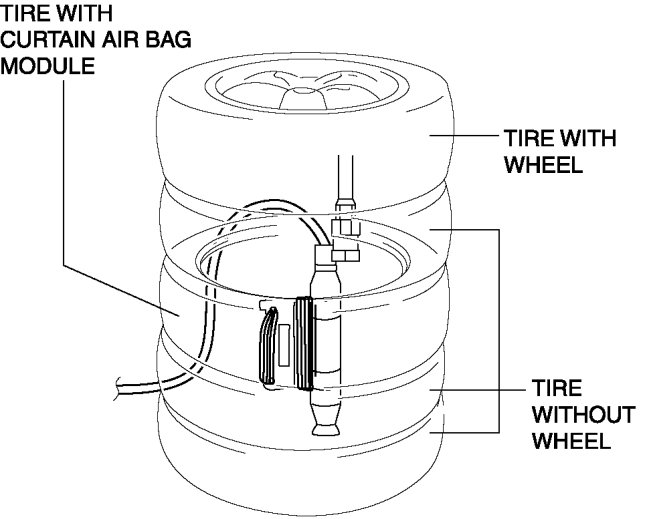 TIRE WITH CURTAIN AIR BAG MODULE

TIRE WITH WHEEL

TIRE WITHOUT WHEEL