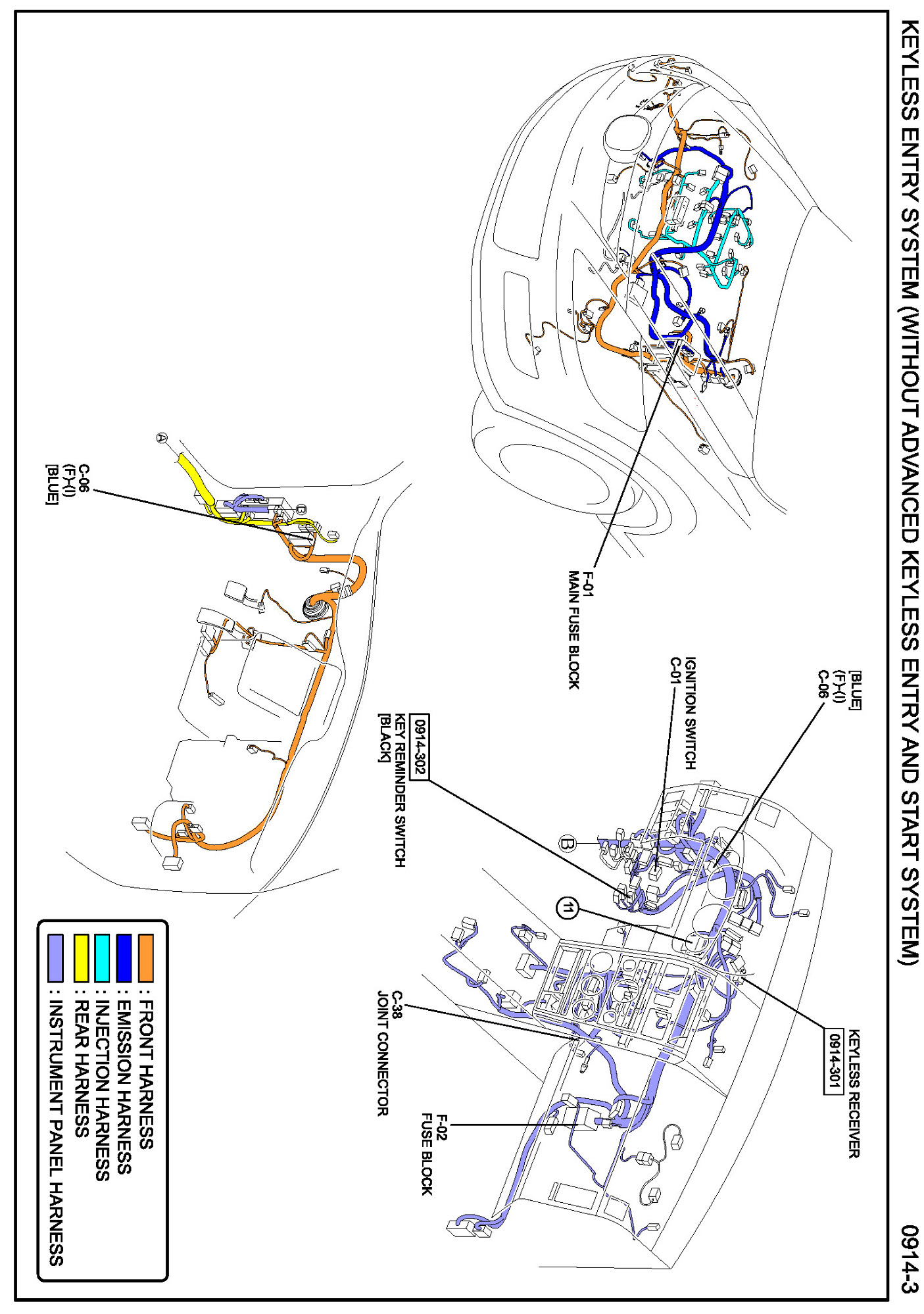 KEYLESS ENTRY SYSTEM (WITHOUT ADVANCED KEYLESS ENTRY AND START SYSTEM)

0914-3

F-01
MAIN FUSE BLOCK

C-06
(F)-(I)
[BLUE]

IGNITION SWITCH
C-01

0914-302
KEY REMINDER SWITCH
[BLACK]

B

11

KEYLESS RECEIVER
0914-301

C-38
JOINT CONNECTOR

F-02
FUSE BLOCK

A

B

C-06
(F)-(I)
[BLUE]

: FRONT HARNESS
: EMISSION HARNESS
: INJECTION HARNESS
: REAR HARNESS
: INSTRUMENT PANEL HARNESS