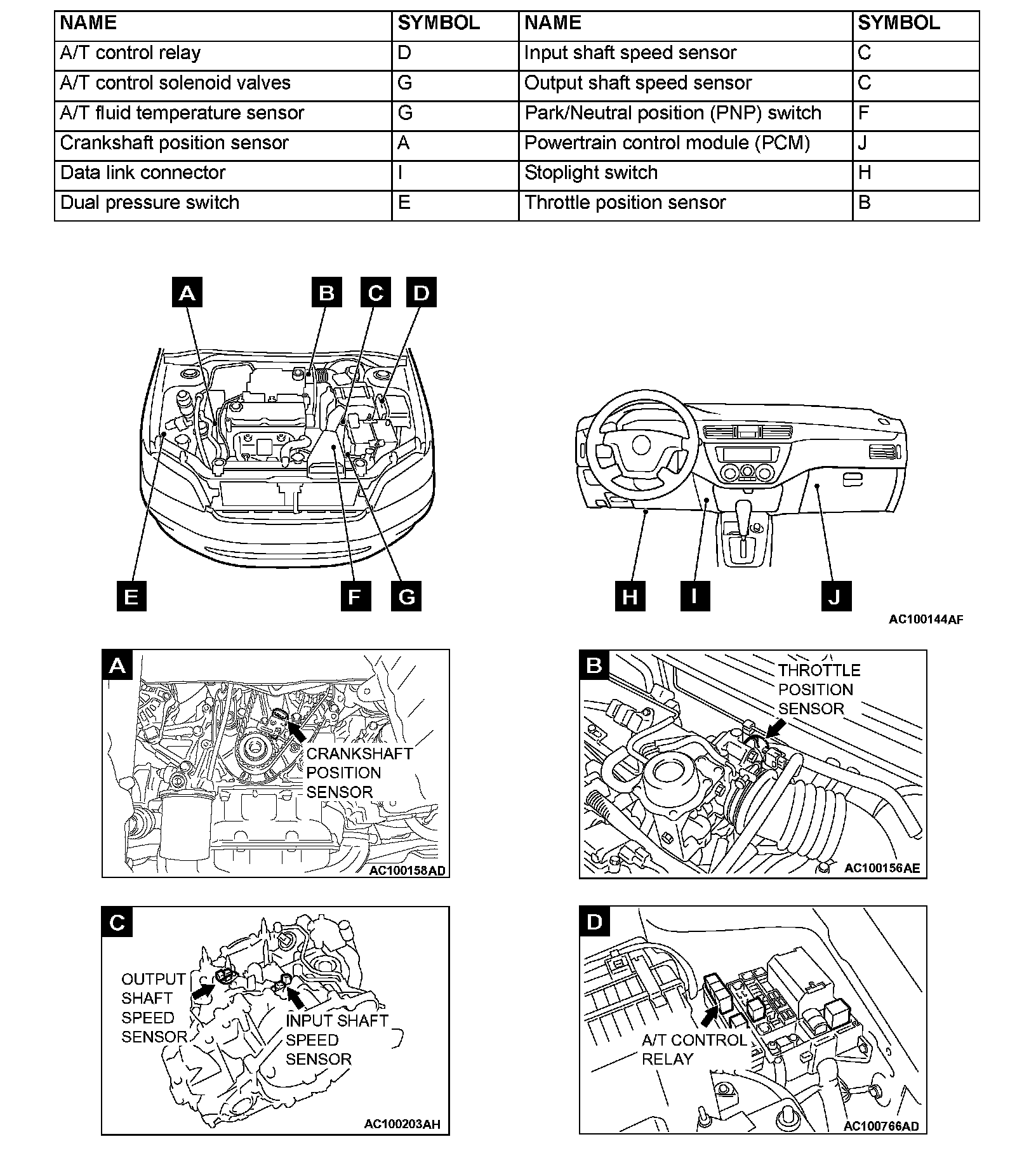 | NAME | SYMBOL | NAME | SYMBOL |
|---|---|---|---|
| A/T control relay | D | Input shaft speed sensor | C |
| A/T control solenoid valves | G | Output shaft speed sensor | C |
| A/T fluid temperature sensor | G | Park/Neutral position (PNP) switch | F |
| Crankshaft position sensor | A | Powertrain control module (PCM) | J |
| Data link connector | I | Stoplight switch | H |
| Dual pressure switch | E | Throttle position sensor | B |

A B C D

E F G

H I J

AC100144AF

A

CRANKSHAFT POSITION SENSOR

AC100158AD

B

THROTTLE POSITION SENSOR

AC100156AE

C

OUTPUT SHAFT SPEED SENSOR

INPUT SHAFT SPEED SENSOR

AC100203AH

D

A/T CONTROL RELAY

AC100766AD