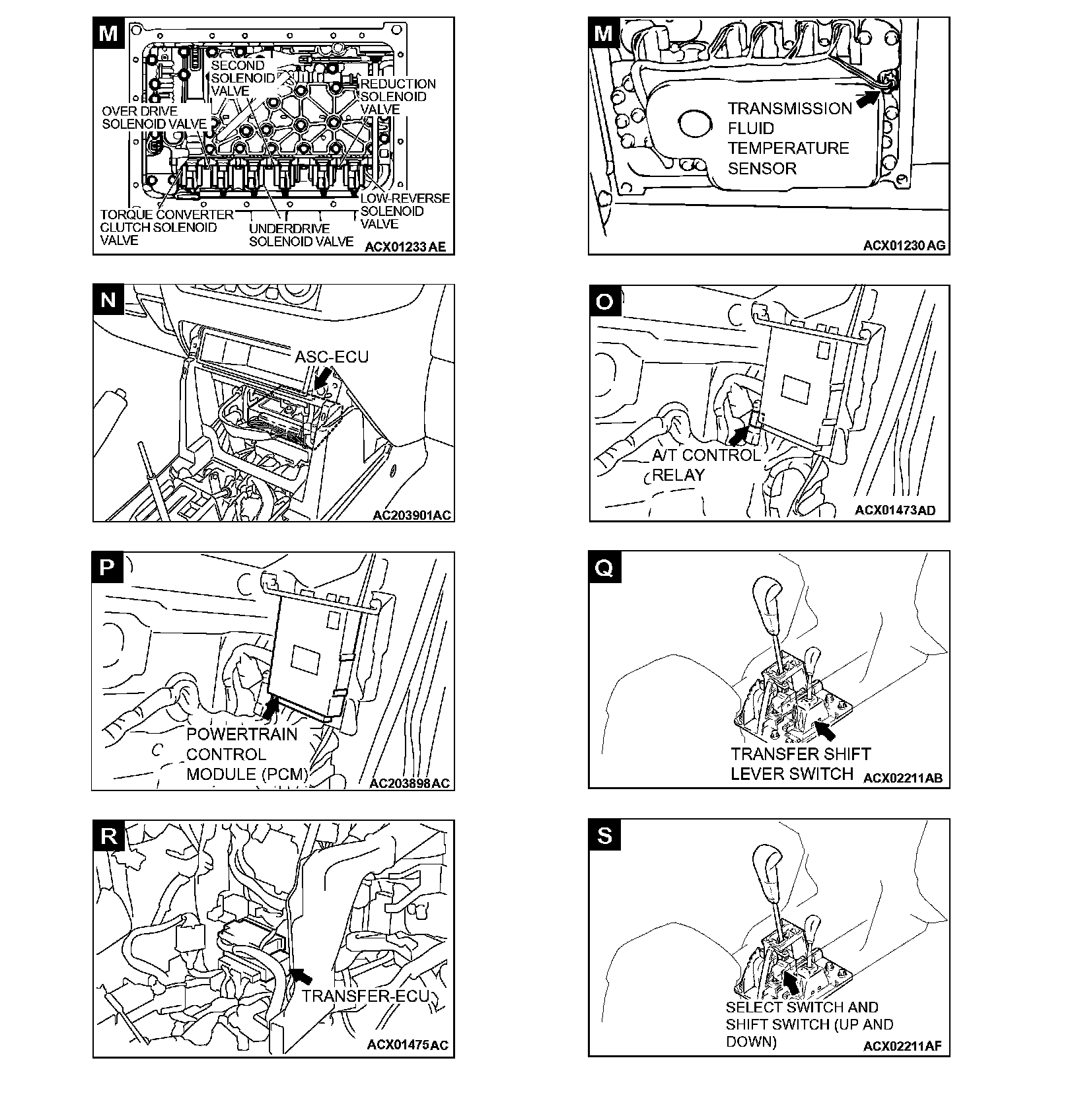 M

SECOND SOLENOID VALVE

REDUCTION SOLENOID VALVE

OVER DRIVE SOLENOID VALVE

TORQUE CONVERTER CLUTCH SOLENOID VALVE

UNDERDRIVE SOLENOID VALVE

LOW-REVERSE SOLENOID VALVE

ACX01233 AE

M

TRANSMISSION FLUID TEMPERATURE SENSOR

ACX01230 AG

N

ASC-ECU

AC203901AC

O

A/T CONTROL RELAY

ACX01473AD

P

POWERTRAIN CONTROL MODULE (PCM)

AC203898AC

Q

TRANSFER SHIFT LEVER SWITCH

ACX02211AB

R

TRANSFER-ECU

ACX01475AC

S

SELECT SWITCH AND SHIFT SWITCH (UP AND DOWN)

ACX02211AF