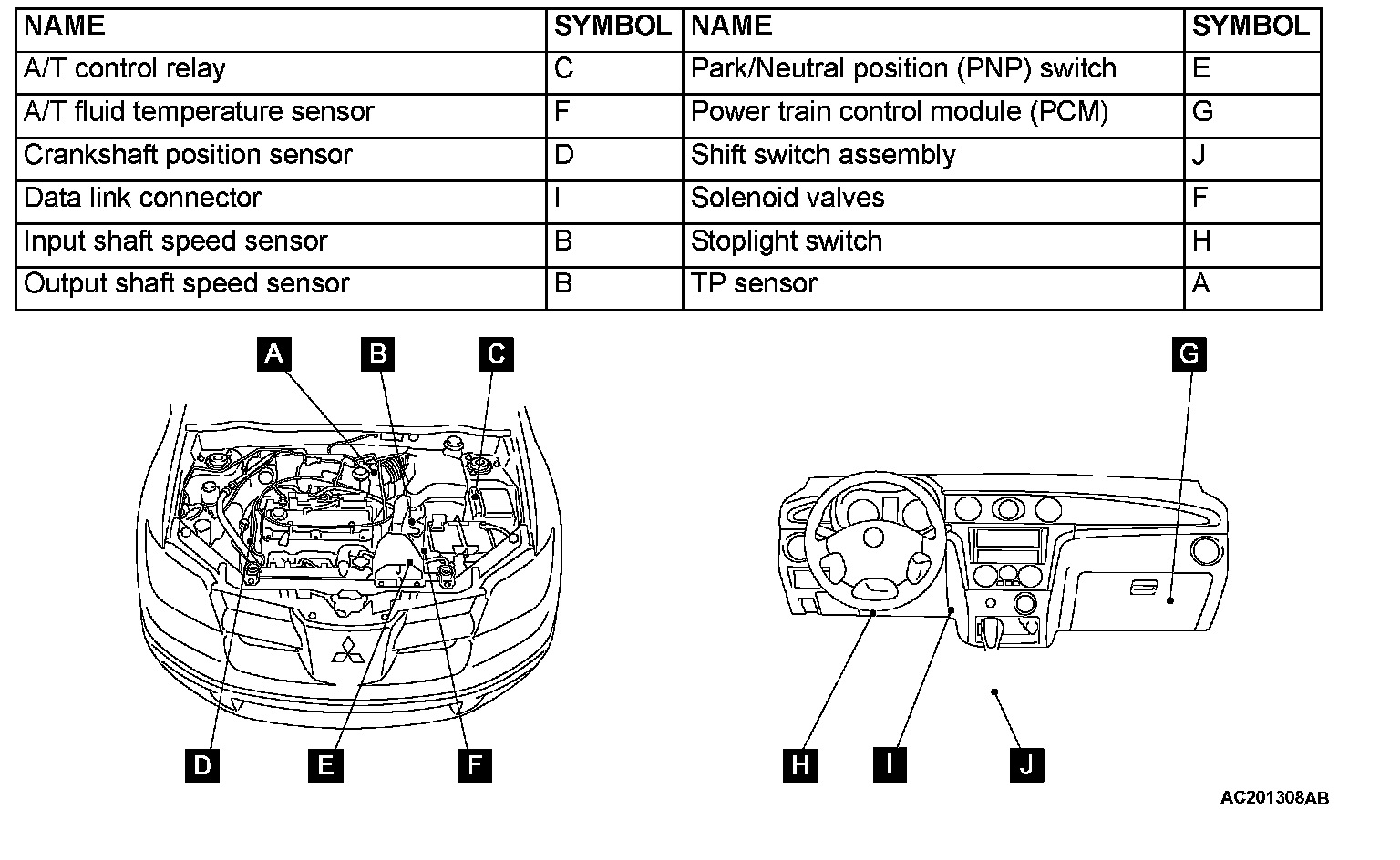 | NAME | SYMBOL | NAME | SYMBOL |
|---|---|---|---|
| A/T control relay | C | Park/Neutral position (PNP) switch | E |
| A/T fluid temperature sensor | F | Power train control module (PCM) | G |
| Crankshaft position sensor | D | Shift switch assembly | J |
| Data link connector | I | Solenoid valves | F |
| Input shaft speed sensor | B | Stoplight switch | H |
| Output shaft speed sensor | B | TP sensor | A |

A B C G

D E F H I J

AC201308AB