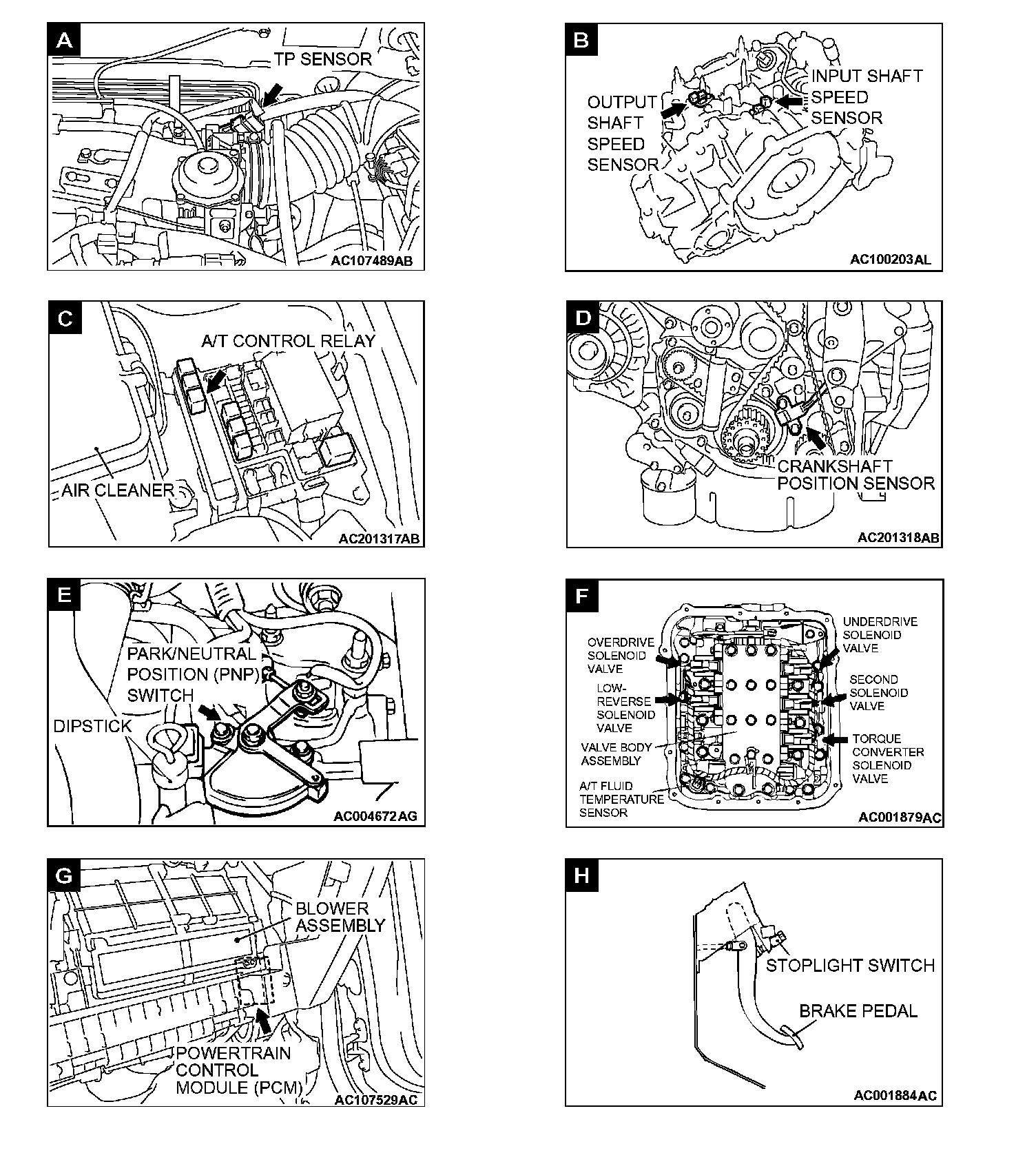 A
TP SENSOR
AC107489AB

B
OUTPUT SHAFT SPEED SENSOR
INPUT SHAFT SPEED SENSOR
AC100203AL

C
A/T CONTROL RELAY
AIR CLEANER
AC201317AB

D
CRANKSHAFT POSITION SENSOR
AC201318AB

E
PARK/NEUTRAL POSITION (PNP) SWITCH
DIPSTICK
AC004672AG

F
OVERDRIVE SOLENOID VALVE
LOW-REVERSE SOLENOID VALVE
VALVE BODY ASSEMBLY
A/T FLUID TEMPERATURE SENSOR
UNDERDRIVE SOLENOID VALVE
SECOND SOLENOID VALVE
TORQUE CONVERTER SOLENOID VALVE
AC001879AC

G
BLOWER ASSEMBLY
POWERTRAIN CONTROL MODULE (PCM)
AC107529AC

H
STOPLIGHT SWITCH
BRAKE PEDAL
AC001884AC