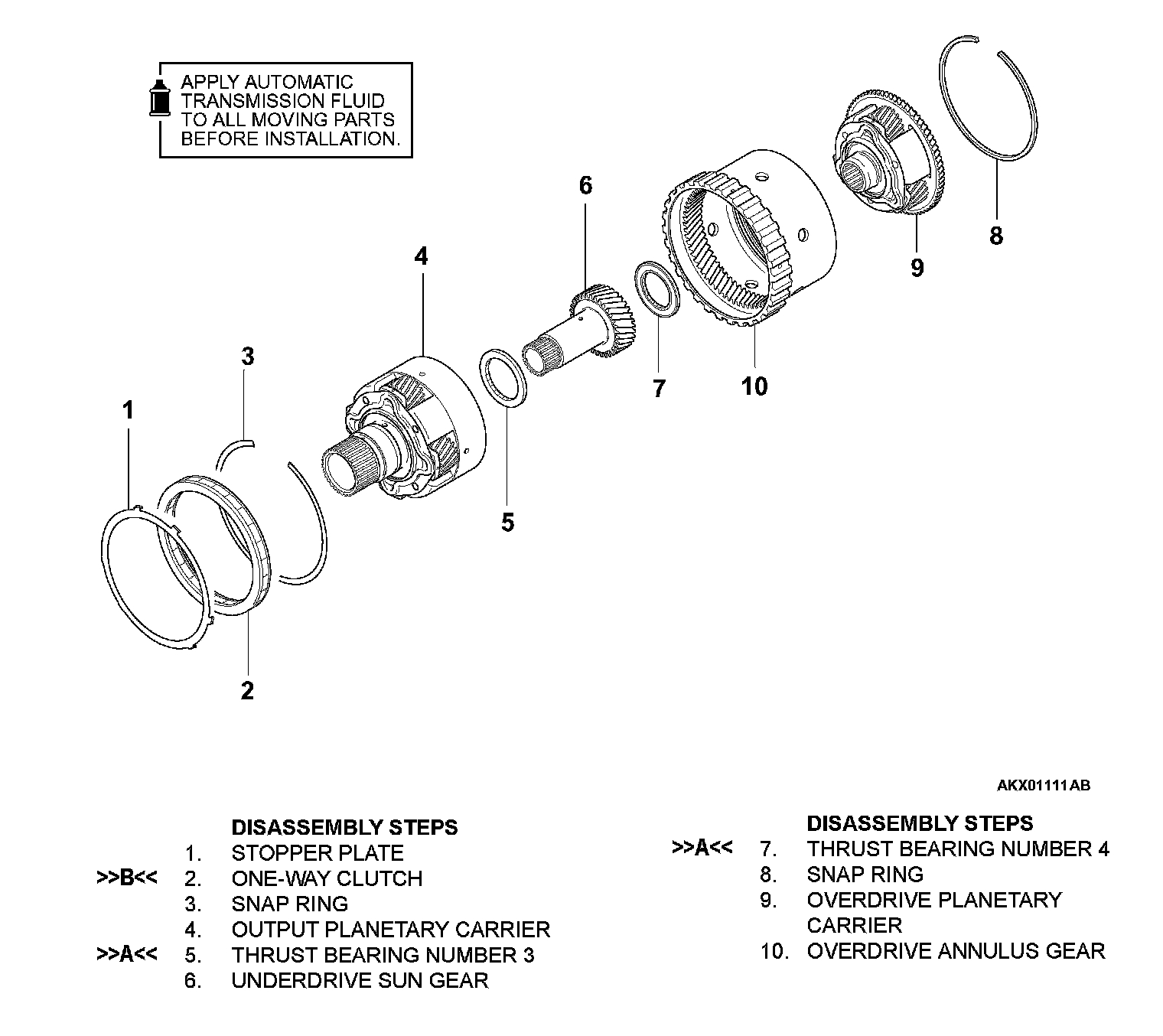 APPLY AUTOMATIC TRANSMISSION FLUID TO ALL MOVING PARTS BEFORE INSTALLATION.

6

8

4

9

3

7

10

1

5

2

AKX01111AB

DISASSEMBLY STEPS
1. STOPPER PLATE
>>B<< 2. ONE-WAY CLUTCH
3. SNAP RING
4. OUTPUT PLANETARY CARRIER
>>A<< 5. THRUST BEARING NUMBER 3
6. UNDERDRIVE SUN GEAR

DISASSEMBLY STEPS
>>A<< 7. THRUST BEARING NUMBER 4
8. SNAP RING
9. OVERDRIVE PLANETARY CARRIER
10. OVERDRIVE ANNULUS GEAR