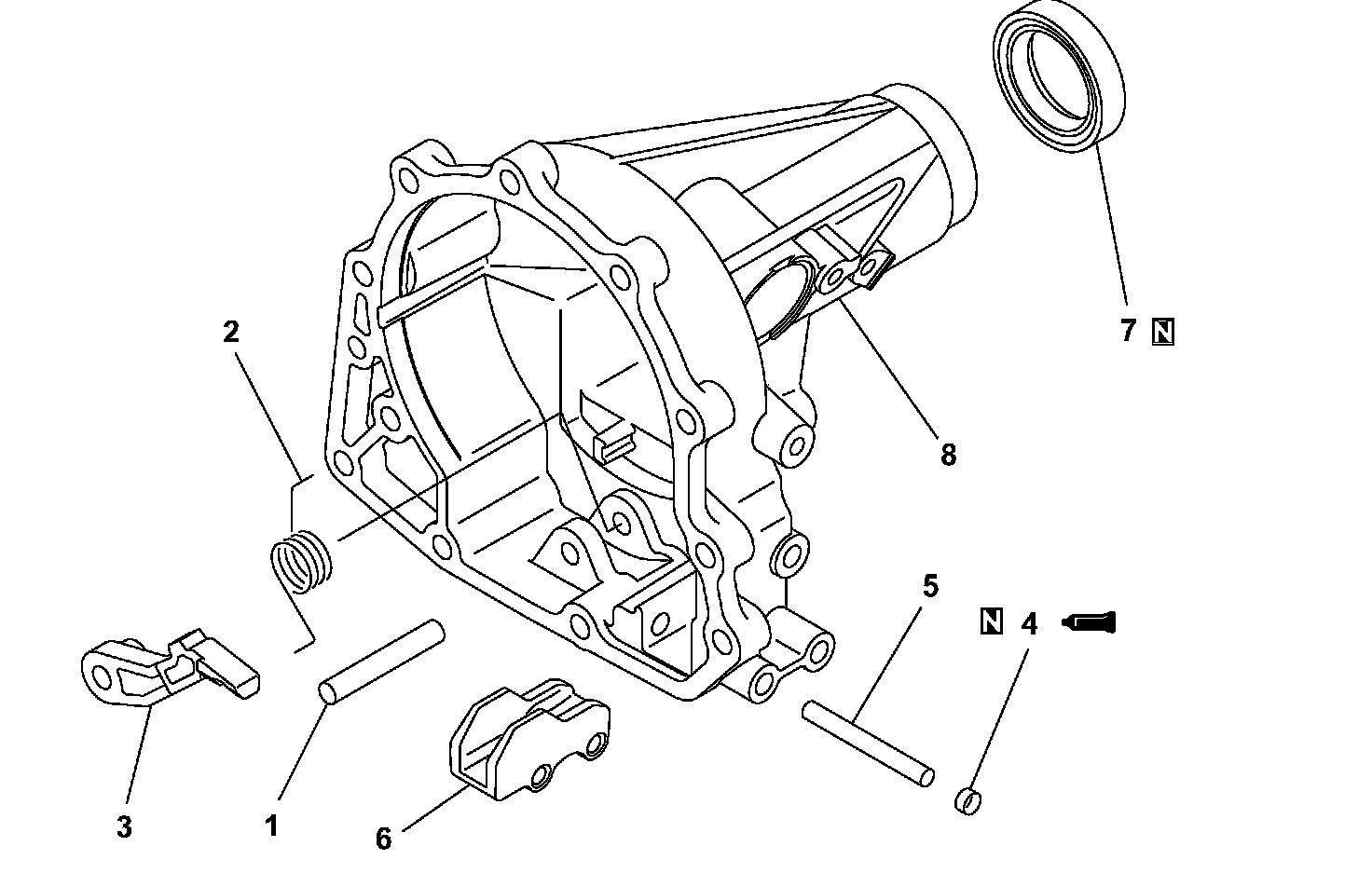 7 N

2

8

5

N 4

3

1

6