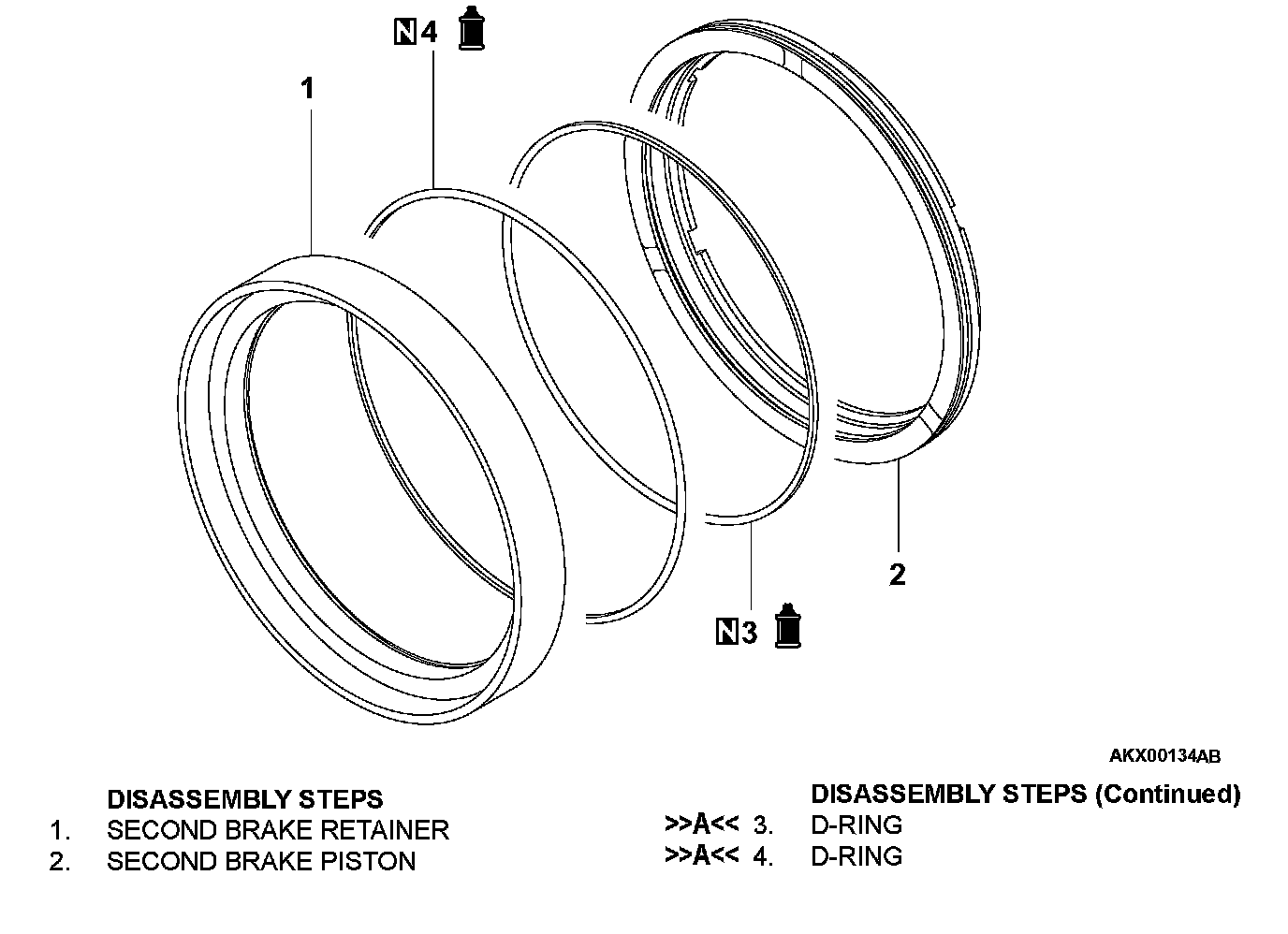 N 4

1

2

N 3

AKX00134AB

DISASSEMBLY STEPS
1. SECOND BRAKE RETAINER
2. SECOND BRAKE PISTON

DISASSEMBLY STEPS (Continued)
>>A<< 3. D-RING
>>A<< 4. D-RING