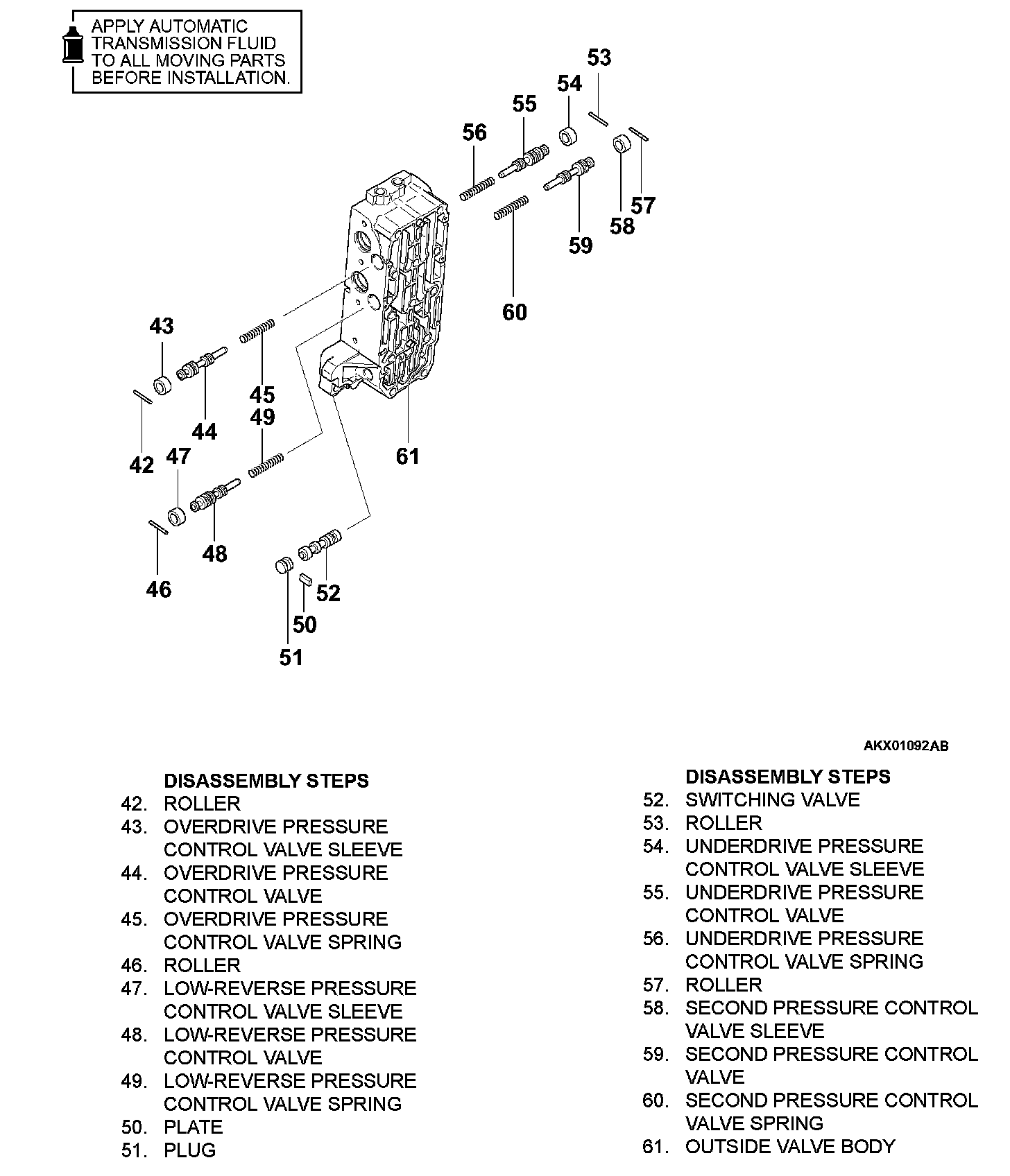 APPLY AUTOMATIC TRANSMISSION FLUID TO ALL MOVING PARTS BEFORE INSTALLATION.

53
54
55
56
57
58
59
60
43
45
49
44
42
47
61
48
46
52
50
51

AKX01092AB

DISASSEMBLY STEPS
42. ROLLER
43. OVERDRIVE PRESSURE CONTROL VALVE SLEEVE
44. OVERDRIVE PRESSURE CONTROL VALVE
45. OVERDRIVE PRESSURE CONTROL VALVE SPRING
46. ROLLER
47. LOW-REVERSE PRESSURE CONTROL VALVE SLEEVE
48. LOW-REVERSE PRESSURE CONTROL VALVE
49. LOW-REVERSE PRESSURE CONTROL VALVE SPRING
50. PLATE
51. PLUG

DISASSEMBLY STEPS
52. SWITCHING VALVE
53. ROLLER
54. UNDERDRIVE PRESSURE CONTROL VALVE SLEEVE
55. UNDERDRIVE PRESSURE CONTROL VALVE
56. UNDERDRIVE PRESSURE CONTROL VALVE SPRING
57. ROLLER
58. SECOND PRESSURE CONTROL VALVE SLEEVE
59. SECOND PRESSURE CONTROL VALVE
60. SECOND PRESSURE CONTROL VALVE SPRING
61. OUTSIDE VALVE BODY