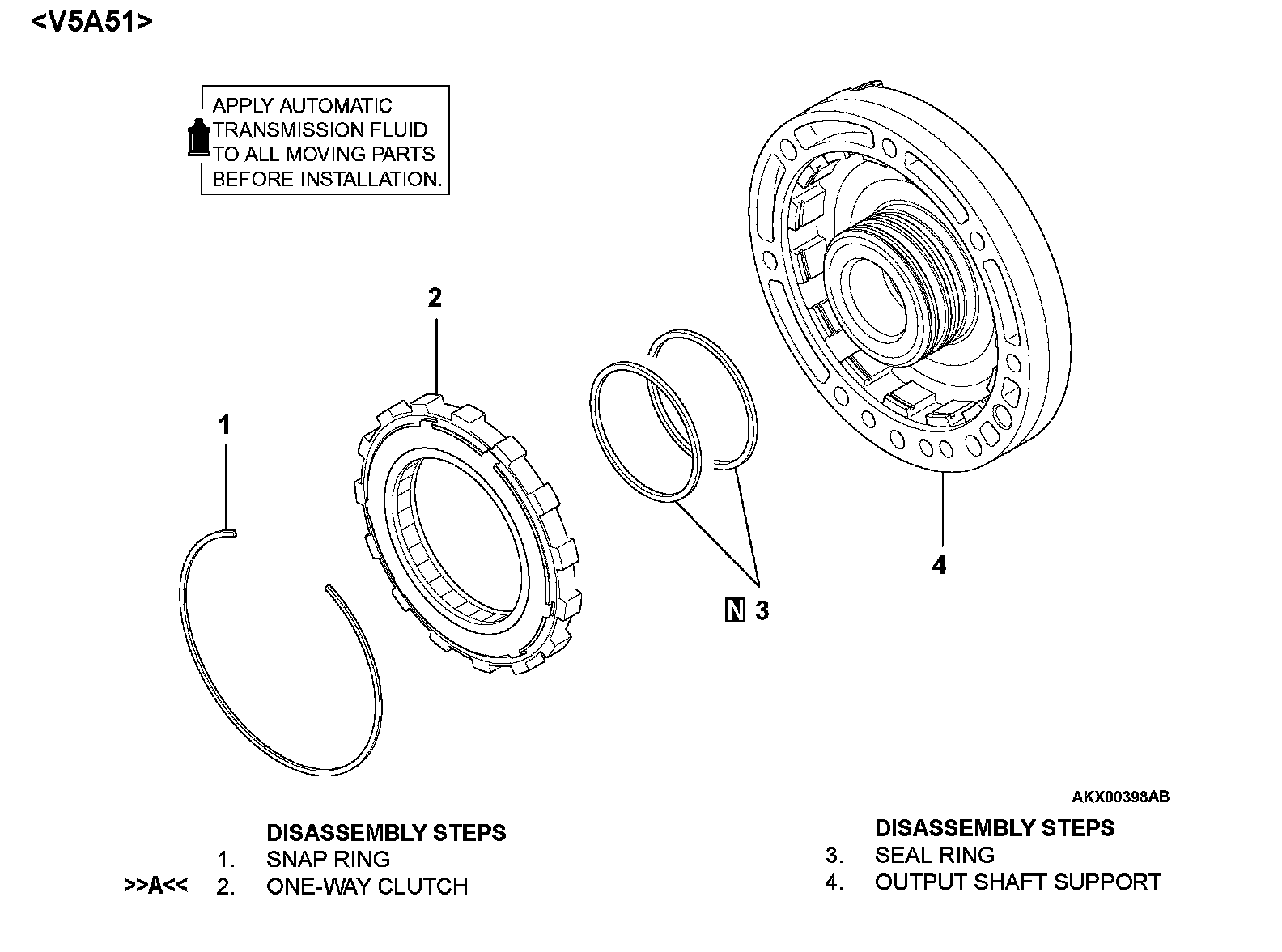 <V5A51>

APPLY AUTOMATIC TRANSMISSION FLUID TO ALL MOVING PARTS BEFORE INSTALLATION.

2

1

N 3

4

AKX00398AB

DISASSEMBLY STEPS
1. SNAP RING
>>A<< 2. ONE-WAY CLUTCH

DISASSEMBLY STEPS
3. SEAL RING
4. OUTPUT SHAFT SUPPORT