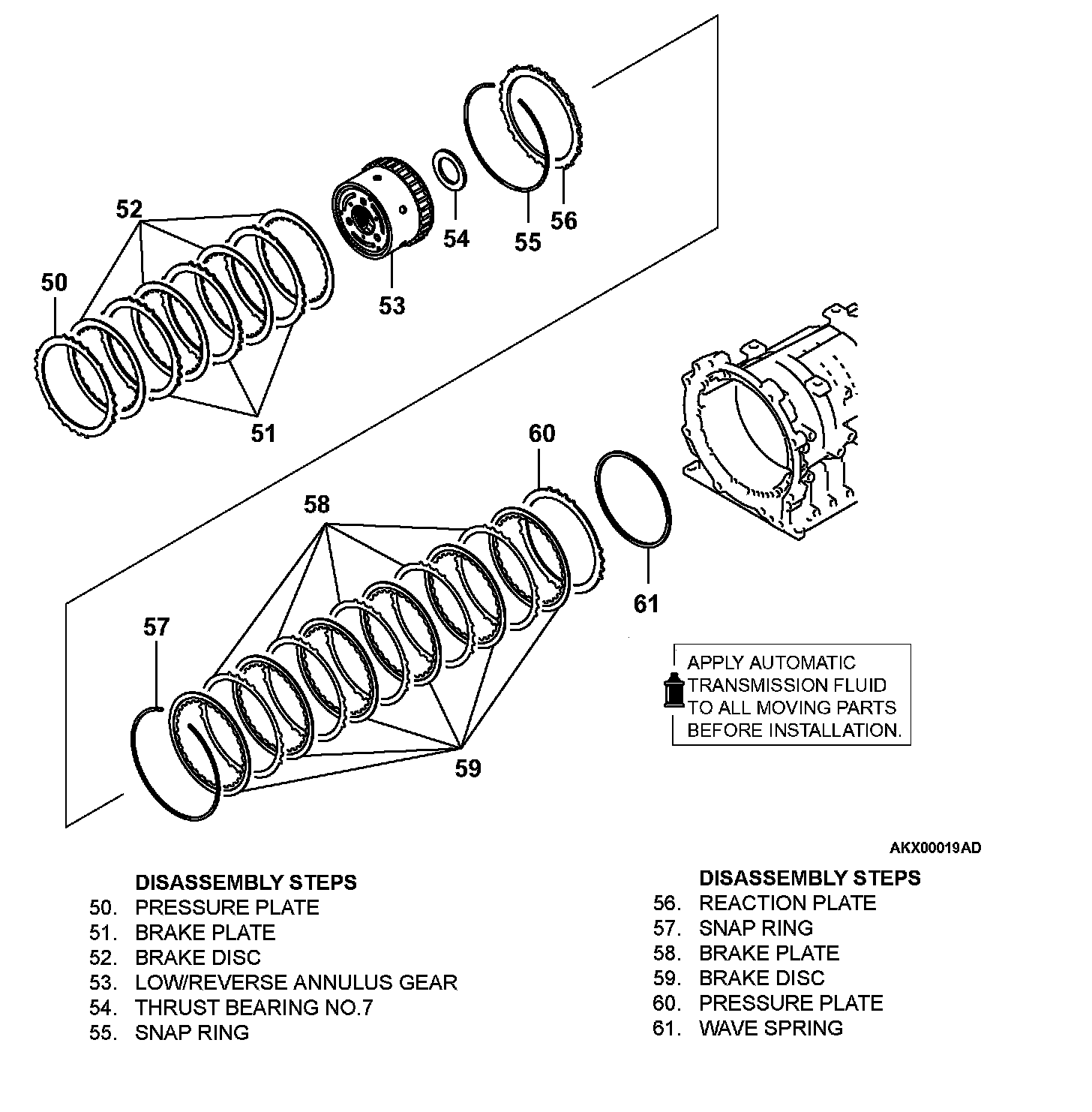 52
50
53
54
55
56
51
60
58
61
57
59

APPLY AUTOMATIC TRANSMISSION FLUID TO ALL MOVING PARTS BEFORE INSTALLATION.

AKX00019AD

DISASSEMBLY STEPS
50. PRESSURE PLATE
51. BRAKE PLATE
52. BRAKE DISC
53. LOW/REVERSE ANNULUS GEAR
54. THRUST BEARING NO.7
55. SNAP RING

DISASSEMBLY STEPS
56. REACTION PLATE
57. SNAP RING
58. BRAKE PLATE
59. BRAKE DISC
60. PRESSURE PLATE
61. WAVE SPRING