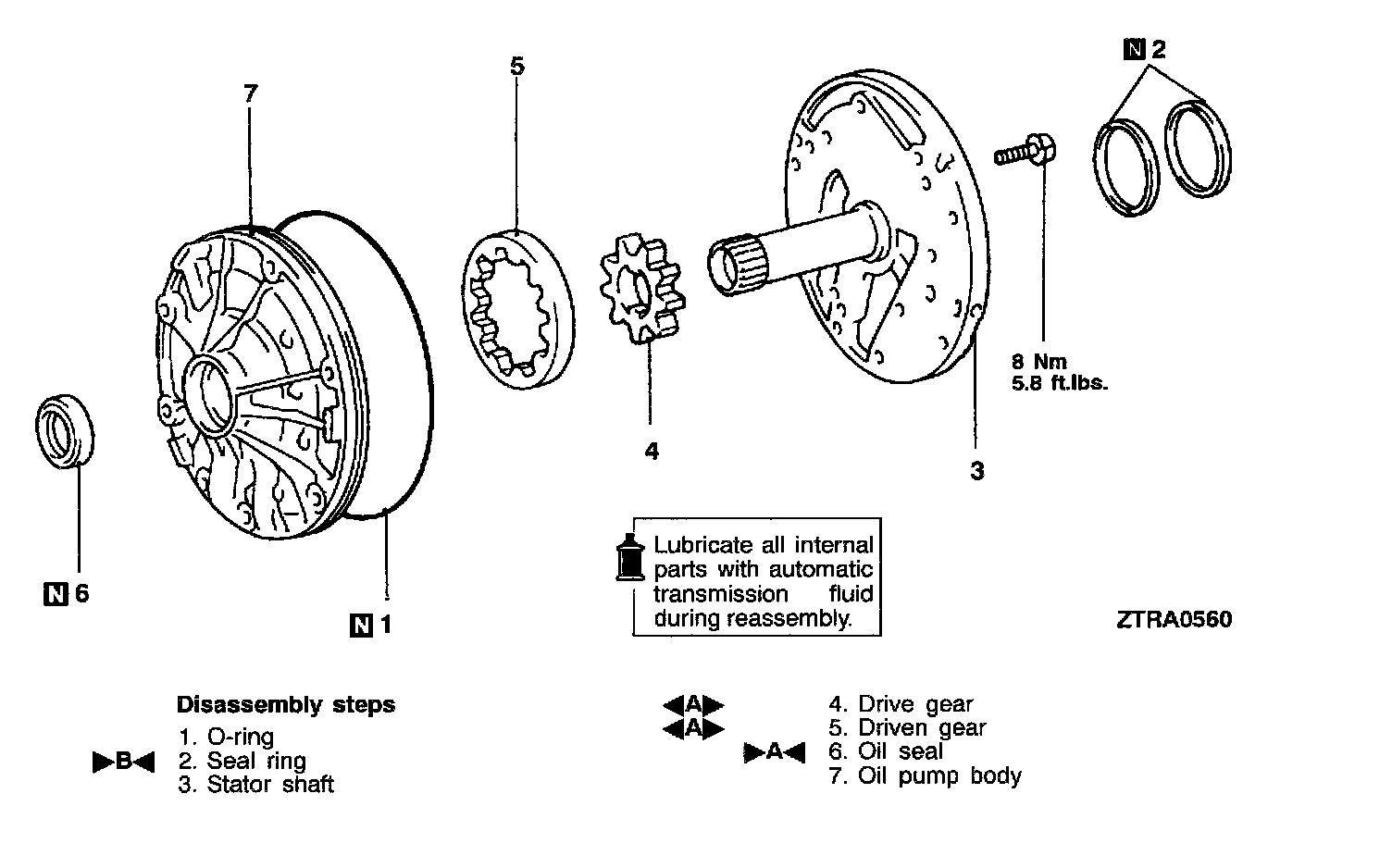 7

5

N 2

8 Nm
5.8 ft.lbs.

4

3

N 6

N 1

Lubricate all internal parts with automatic transmission fluid during reassembly.

ZTRA0560

Disassembly steps
1. O-ring
▶B◀ 2. Seal ring
3. Stator shaft

◀A▶ 4. Drive gear
◀A▶ 5. Driven gear
▶A◀ 6. Oil seal
7. Oil pump body