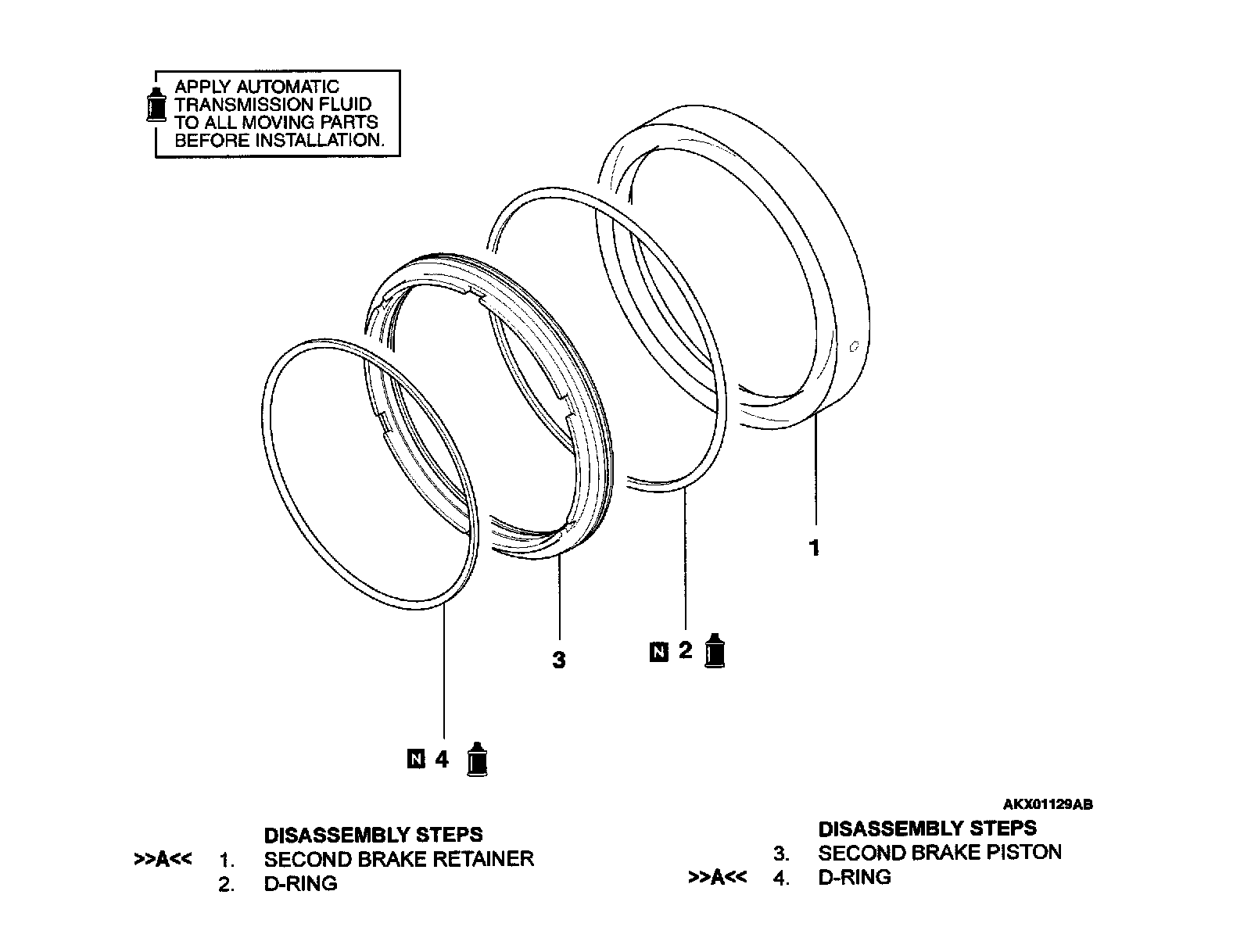 APPLY AUTOMATIC TRANSMISSION FLUID TO ALL MOVING PARTS BEFORE INSTALLATION.

1

N 2

3

N 4

AKX01129AB

DISASSEMBLY STEPS
>>A<< 1. SECOND BRAKE RETAINER
2. D-RING

DISASSEMBLY STEPS
3. SECOND BRAKE PISTON
>>A<< 4. D-RING