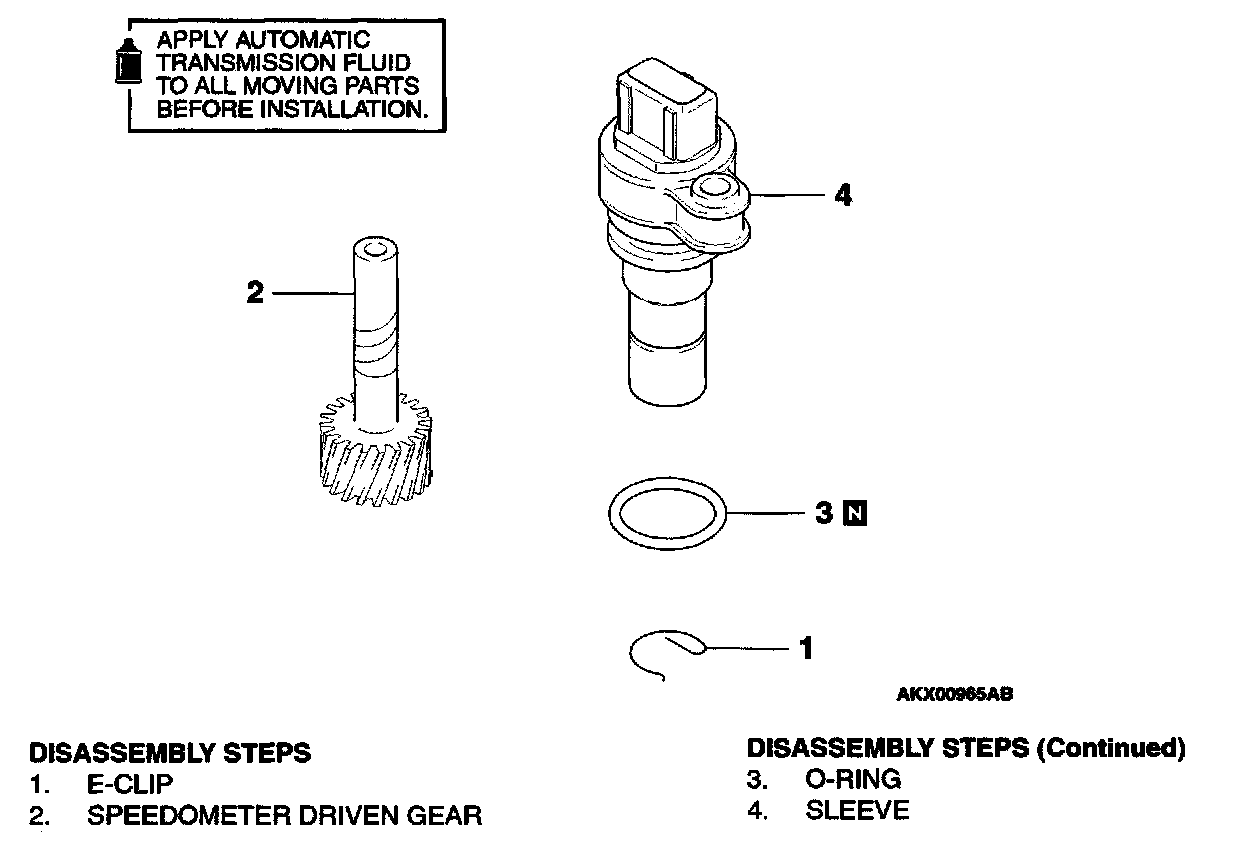 APPLY AUTOMATIC TRANSMISSION FLUID TO ALL MOVING PARTS BEFORE INSTALLATION.

4

2

3 N

1

AKX00965AB

DISASSEMBLY STEPS
1. E-CLIP
2. SPEEDOMETER DRIVEN GEAR

DISASSEMBLY STEPS (Continued)
3. O-RING
4. SLEEVE