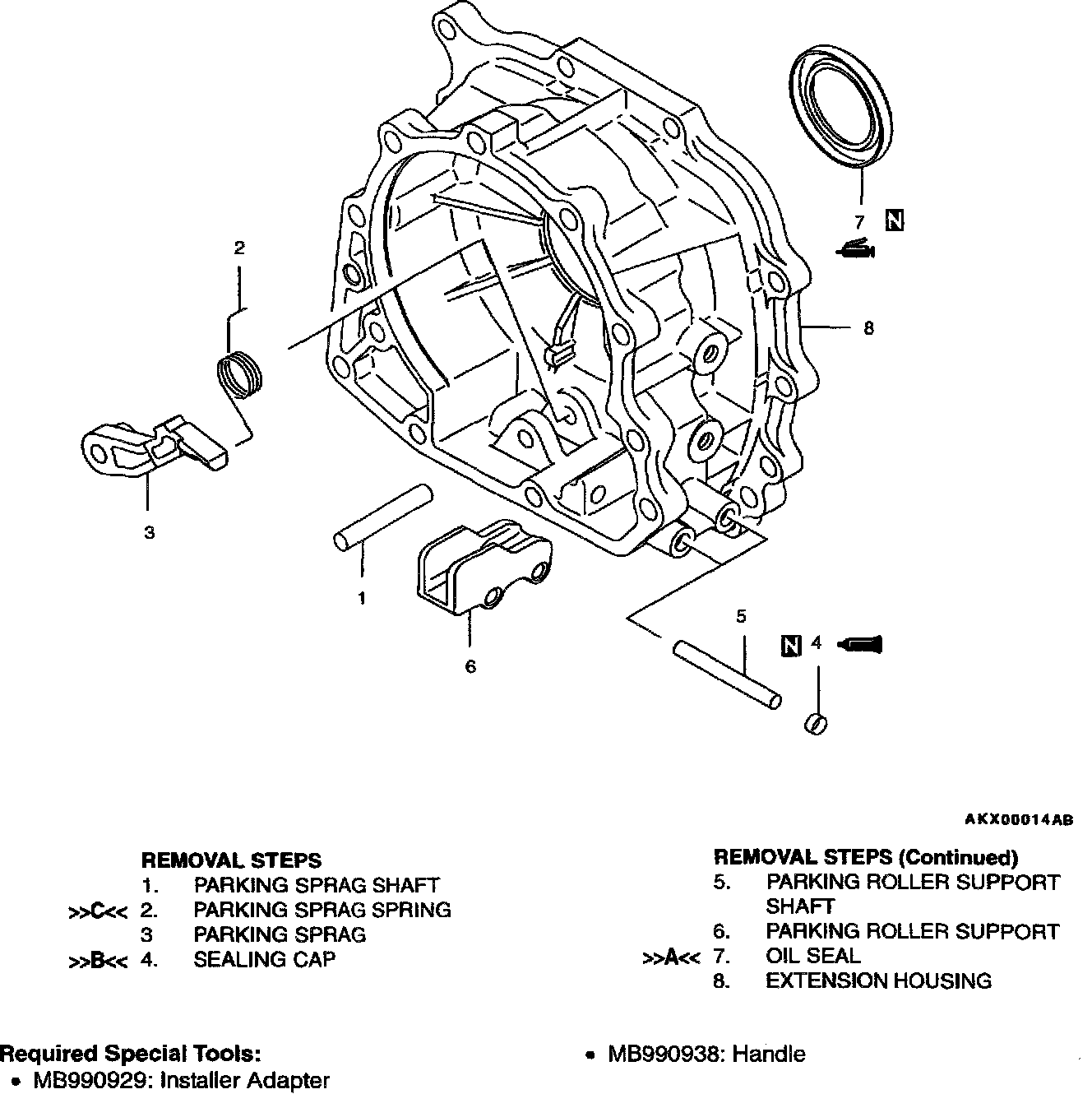 2

7 N

8

3

1

6

5

N 4

AKX00014AB

REMOVAL STEPS
1. PARKING SPRAG SHAFT
>>C<< 2. PARKING SPRAG SPRING
3 PARKING SPRAG
>>B<< 4. SEALING CAP

REMOVAL STEPS (Continued)
5. PARKING ROLLER SUPPORT SHAFT
6. PARKING ROLLER SUPPORT
>>A<< 7. OIL SEAL
8. EXTENSION HOUSING

Required Special Tools:
• MB990929: Installer Adapter

• MB990938: Handle