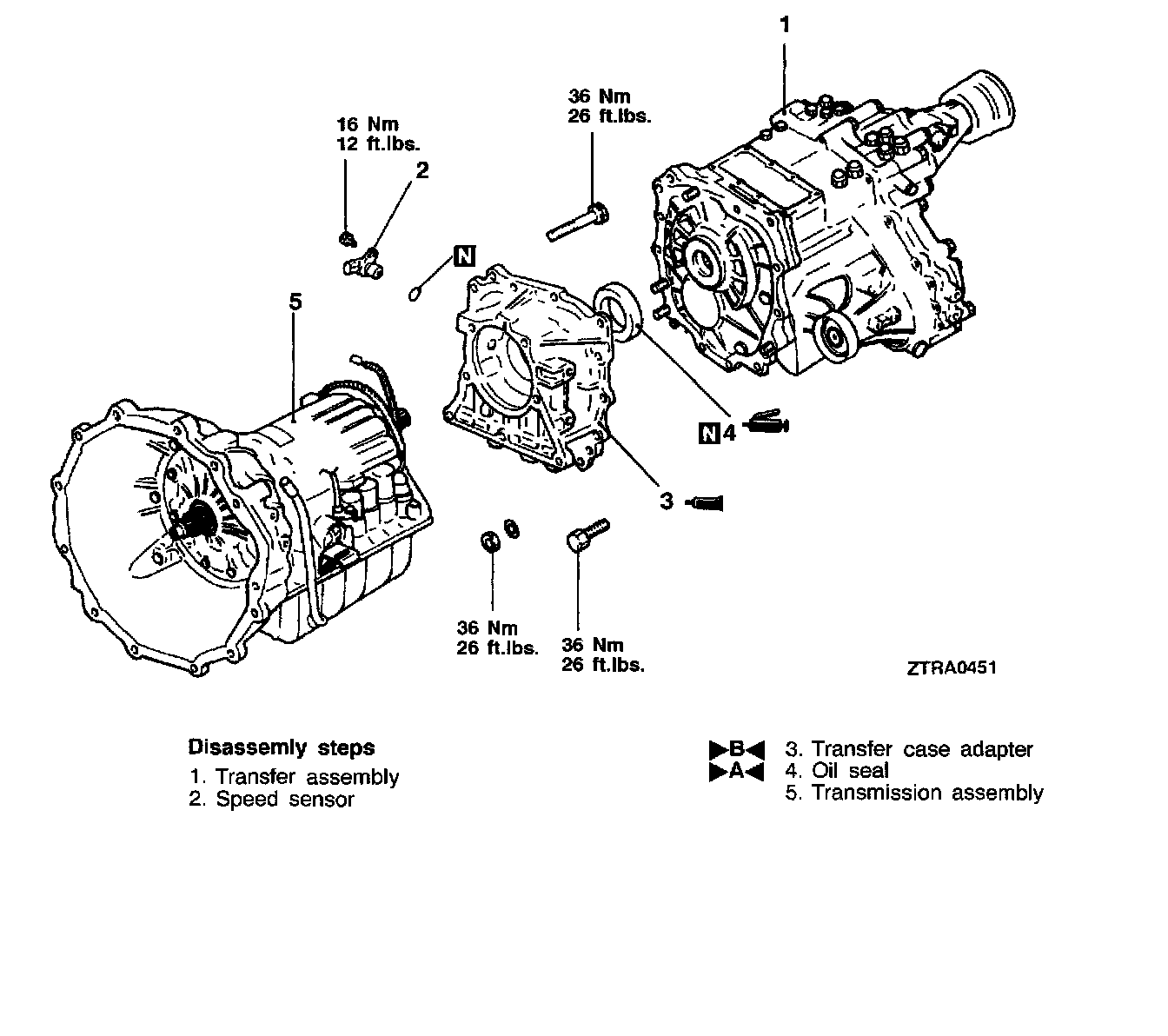 1

36 Nm
26 ft.lbs.

16 Nm
12 ft.lbs.

2

N

5

N 4

3

36 Nm
26 ft.lbs.

36 Nm
26 ft.lbs.

ZTRA0451

Disassemly steps
1. Transfer assembly
2. Speed sensor

▶B◀ 3. Transfer case adapter
▶A◀ 4. Oil seal
5. Transmission assembly