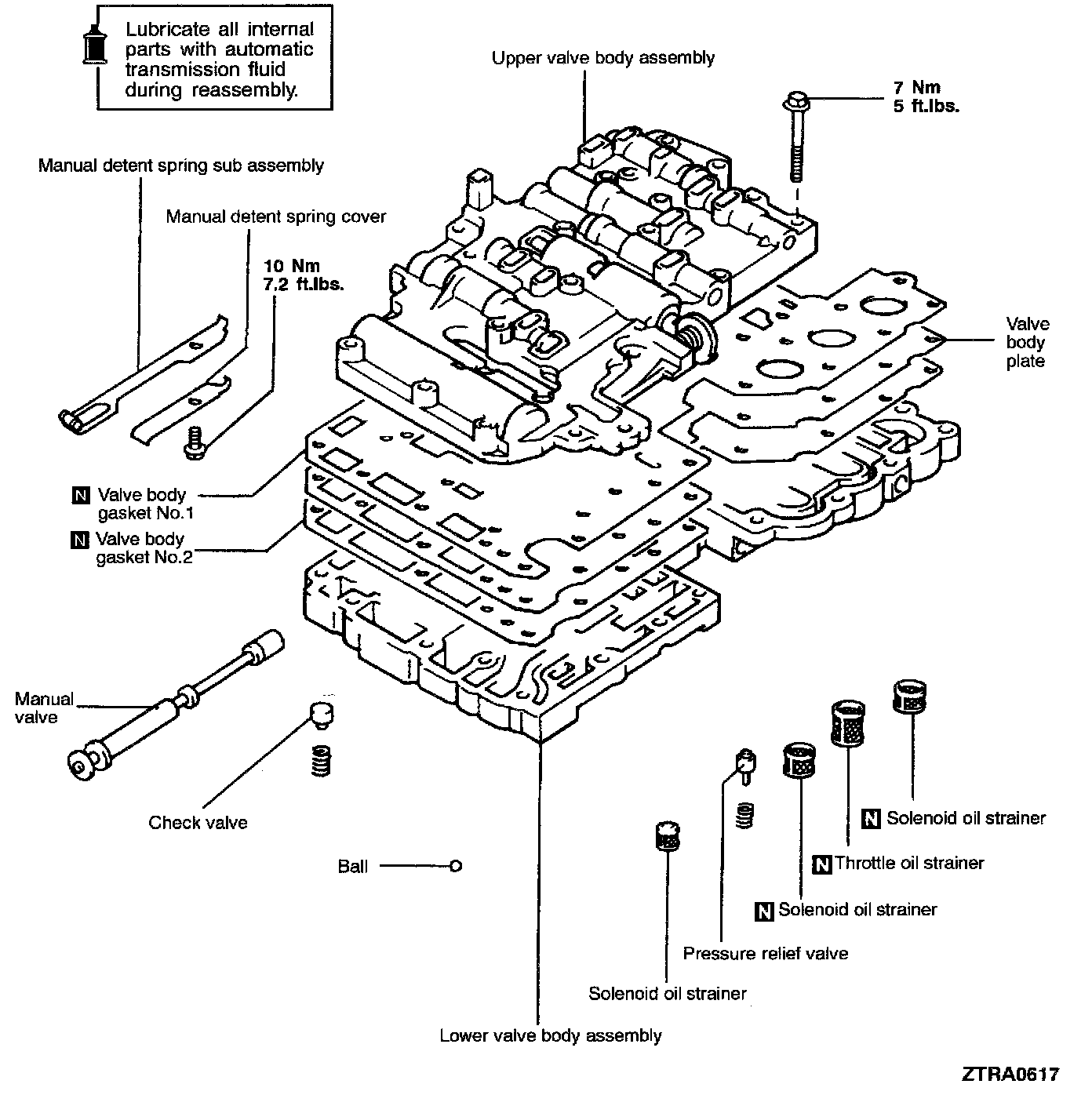 Lubricate all internal parts with automatic transmission fluid during reassembly.

Upper valve body assembly

7 Nm
5 ft.lbs.

Manual detent spring sub assembly

Manual detent spring cover

10 Nm
7.2 ft.lbs.

Valve body plate

N Valve body gasket No.1

N Valve body gasket No.2

Manual valve

Check valve

Ball

N Solenoid oil strainer

N Throttle oil strainer

N Solenoid oil strainer

Pressure relief valve

Solenoid oil strainer

Lower valve body assembly

ZTRA0617