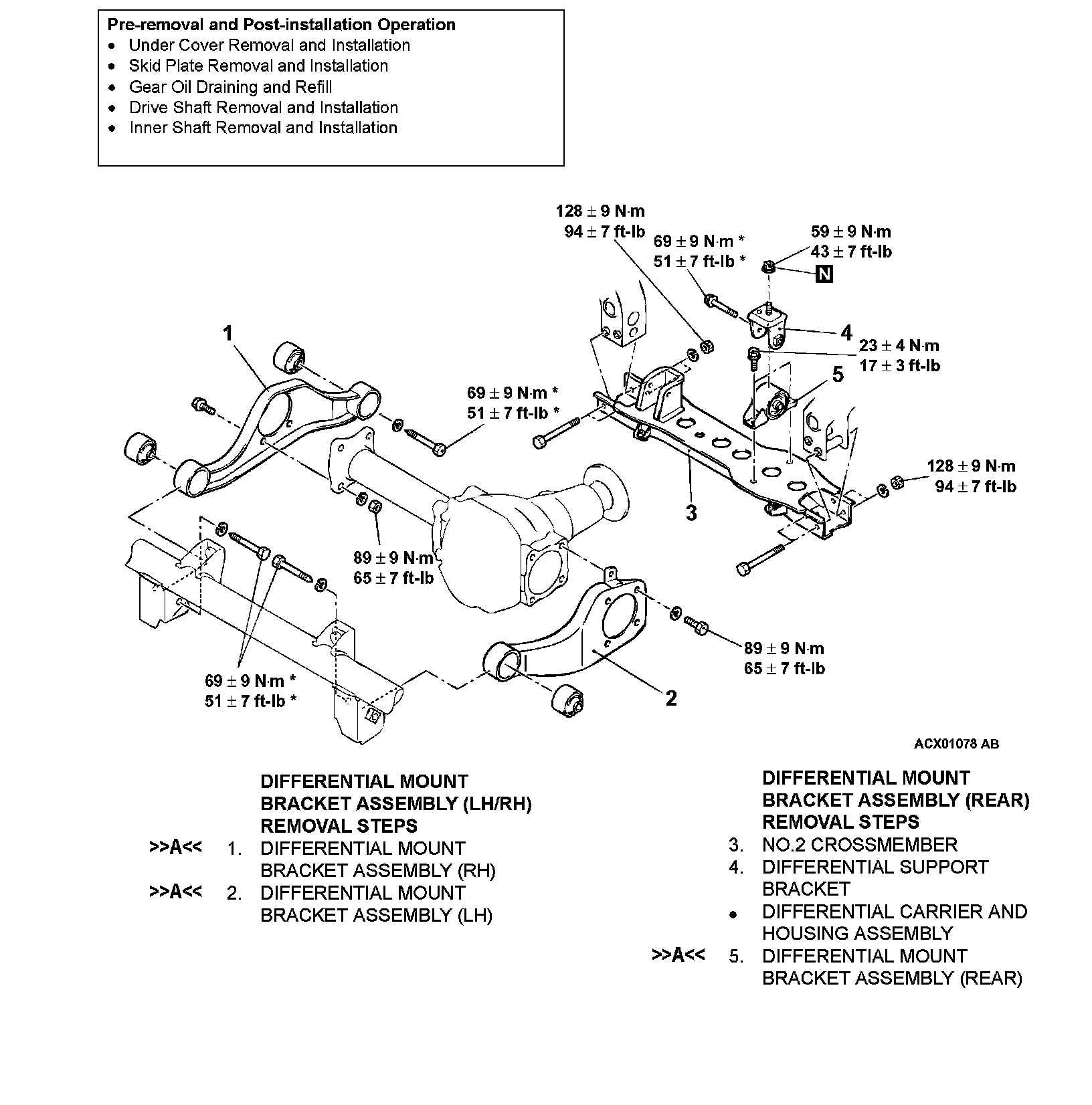 Pre-removal and Post-installation Operation
• Under Cover Removal and Installation
• Skid Plate Removal and Installation
• Gear Oil Draining and Refill
• Drive Shaft Removal and Installation
• Inner Shaft Removal and Installation

128 ± 9 N·m
94 ± 7 ft-lb

69 ± 9 N·m *
51 ± 7 ft-lb *

59 ± 9 N·m
43 ± 7 ft-lb

N

1

4

23 ± 4 N·m
17 ± 3 ft-lb

5

69 ± 9 N·m *
51 ± 7 ft-lb *

128 ± 9 N·m
94 ± 7 ft-lb

3

89 ± 9 N·m
65 ± 7 ft-lb

89 ± 9 N·m
65 ± 7 ft-lb

69 ± 9 N·m *
51 ± 7 ft-lb *

2

ACX01078 AB

DIFFERENTIAL MOUNT BRACKET ASSEMBLY (LH/RH) REMOVAL STEPS
>>A<< 1. DIFFERENTIAL MOUNT BRACKET ASSEMBLY (RH)
>>A<< 2. DIFFERENTIAL MOUNT BRACKET ASSEMBLY (LH)

DIFFERENTIAL MOUNT BRACKET ASSEMBLY (REAR) REMOVAL STEPS
3. NO.2 CROSSMEMBER
4. DIFFERENTIAL SUPPORT BRACKET
• DIFFERENTIAL CARRIER AND HOUSING ASSEMBLY
>>A<< 5. DIFFERENTIAL MOUNT BRACKET ASSEMBLY (REAR)