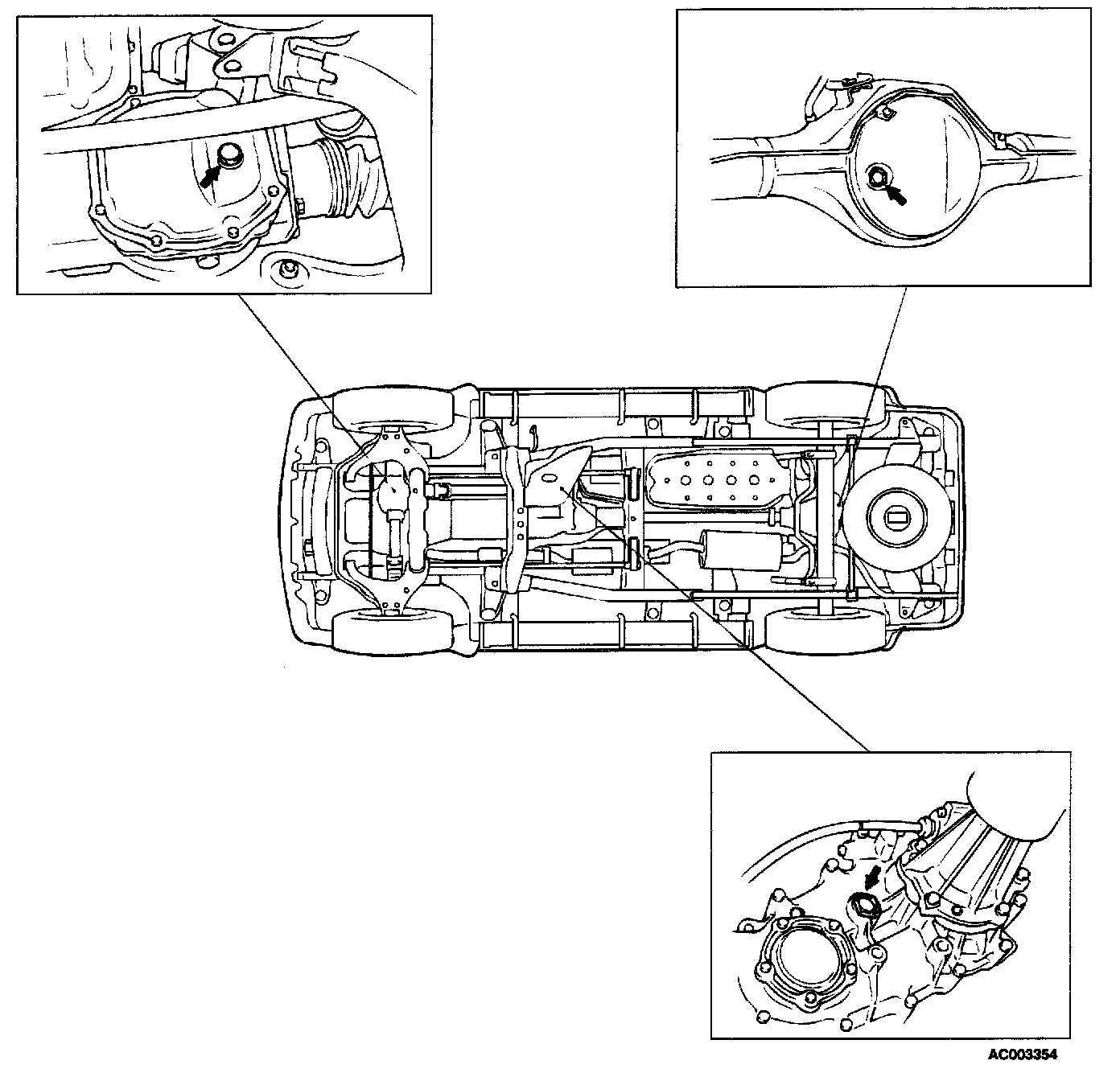 AC003354