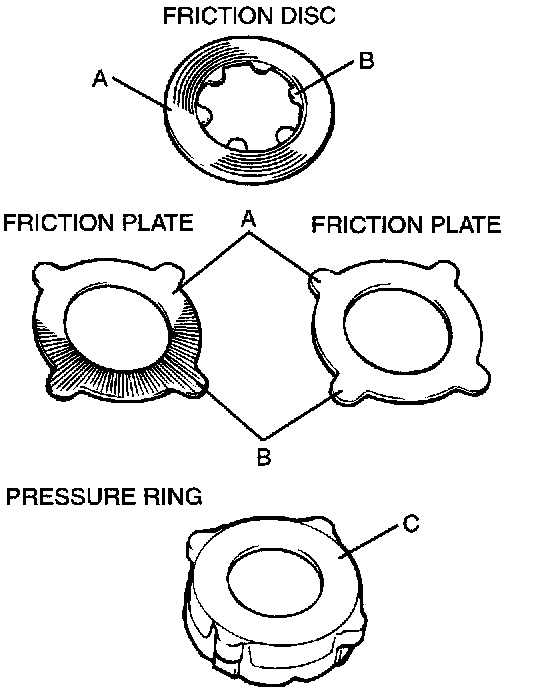 FRICTION DISC

A

B

FRICTION PLATE

A

FRICTION PLATE

B

PRESSURE RING

C