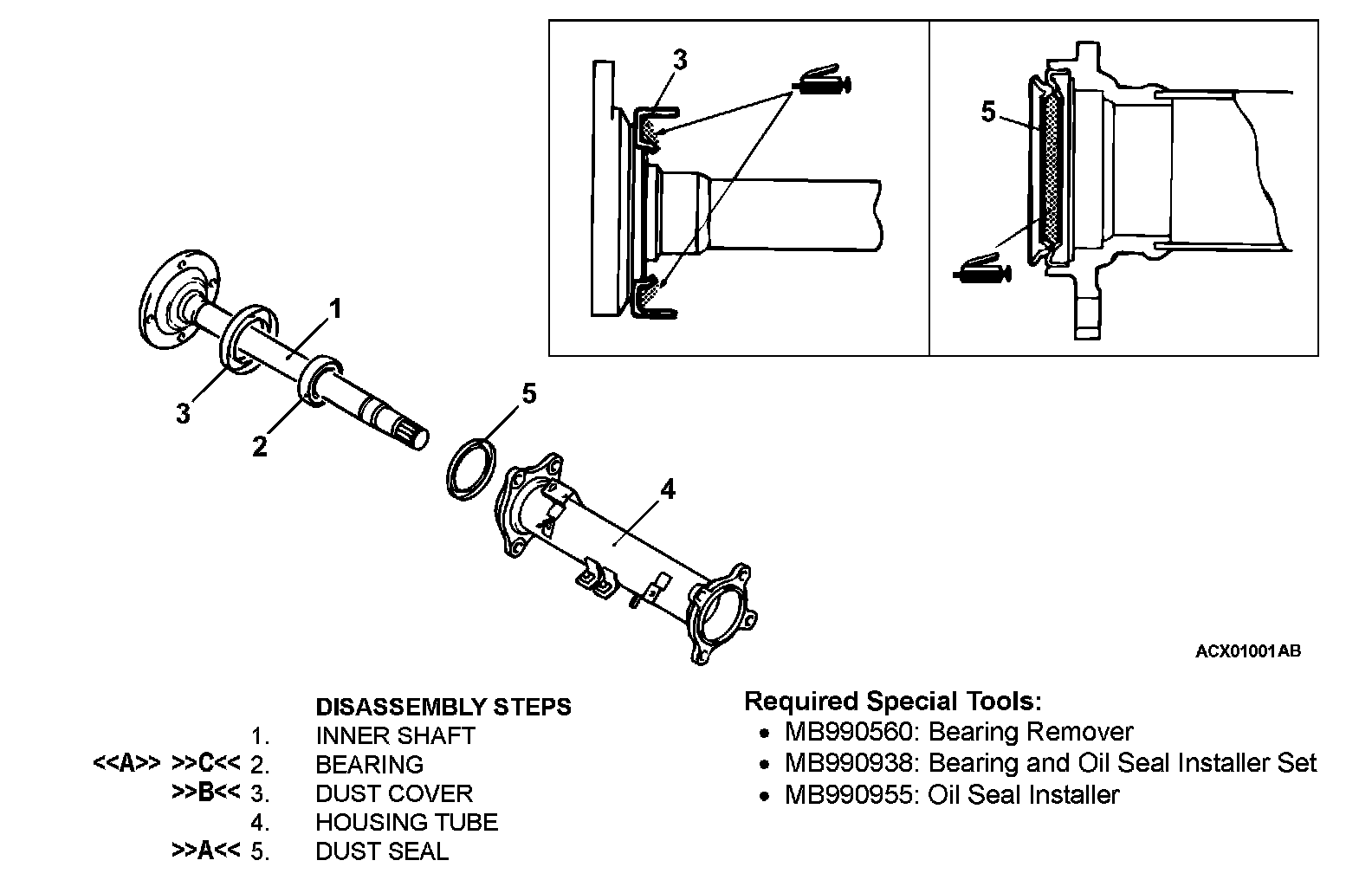 3

5

1

3

2

5

4

ACX01001AB

DISASSEMBLY STEPS

1. INNER SHAFT
<<A>> >>C<< 2. BEARING
>>B<< 3. DUST COVER
4. HOUSING TUBE
>>A<< 5. DUST SEAL

Required Special Tools:
• MB990560: Bearing Remover
• MB990938: Bearing and Oil Seal Installer Set
• MB990955: Oil Seal Installer