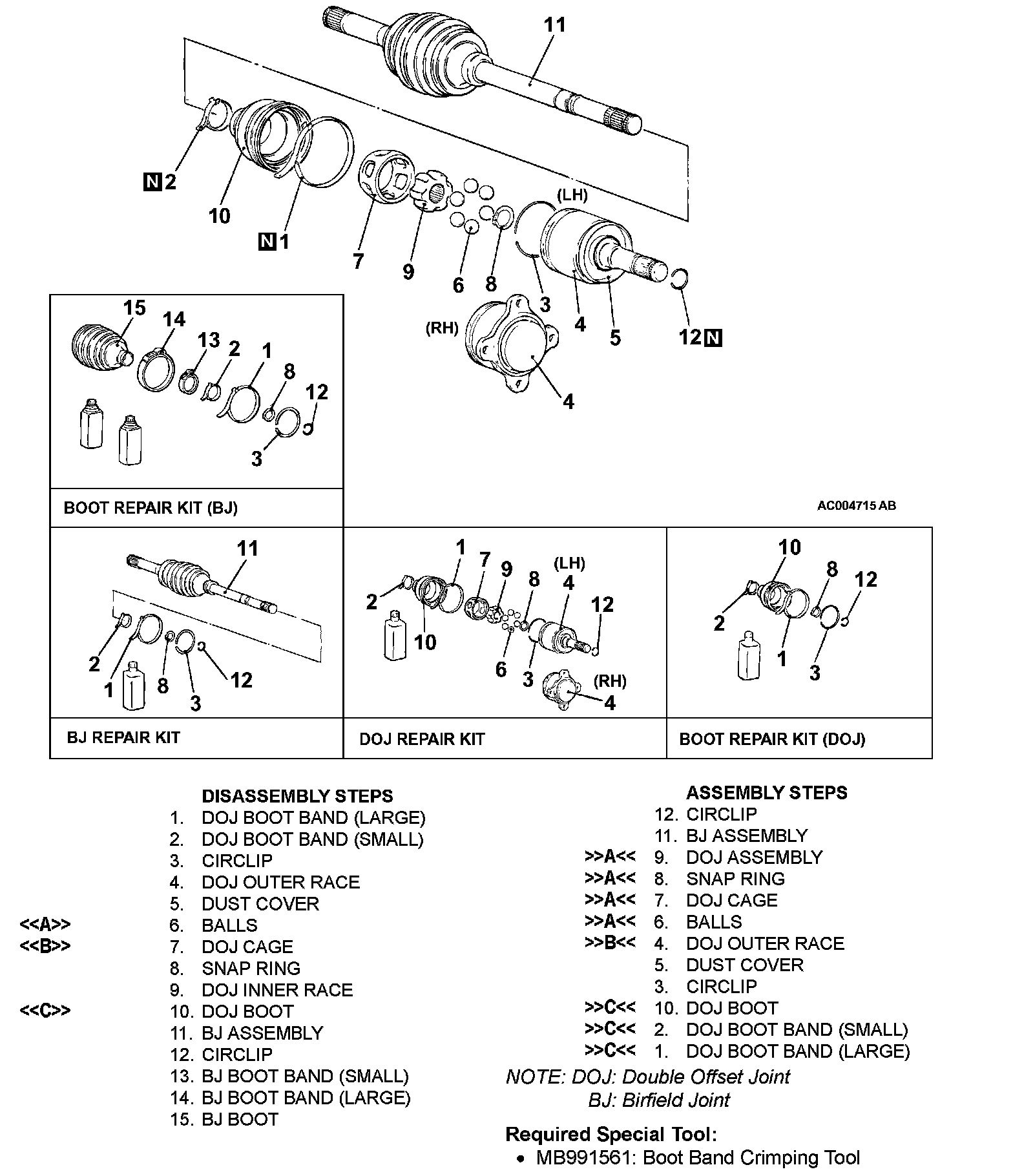 11
N 2
10
N 1
7
9
6
8
(LH)
3
4
5
12 N
(RH)
4

15
14
13
2
1
8
12
3
BOOT REPAIR KIT (BJ)

AC004715 AB

11
2
1
8
3
12
BJ REPAIR KIT

1
7
9
8
(LH)
4
12
2
10
6
3
(RH)
4
DOJ REPAIR KIT

10
8
12
2
1
3
BOOT REPAIR KIT (DOJ)

DISASSEMBLY STEPS
1. DOJ BOOT BAND (LARGE)
2. DOJ BOOT BAND (SMALL)
3. CIRCLIP
4. DOJ OUTER RACE
5. DUST COVER
<<A>> 6. BALLS
<<B>> 7. DOJ CAGE
8. SNAP RING
9. DOJ INNER RACE
<<C>> 10. DOJ BOOT
11. BJ ASSEMBLY
12. CIRCLIP
13. BJ BOOT BAND (SMALL)
14. BJ BOOT BAND (LARGE)
15. BJ BOOT

ASSEMBLY STEPS
12. CIRCLIP
11. BJ ASSEMBLY
>>A<< 9. DOJ ASSEMBLY
>>A<< 8. SNAP RING
>>A<< 7. DOJ CAGE
>>A<< 6. BALLS
>>B<< 4. DOJ OUTER RACE
5. DUST COVER
3. CIRCLIP
>>C<< 10. DOJ BOOT
>>C<< 2. DOJ BOOT BAND (SMALL)
>>C<< 1. DOJ BOOT BAND (LARGE)
NOTE: DOJ: Double Offset Joint
BJ: Birfield Joint

Required Special Tool:
• MB991561: Boot Band Crimping Tool