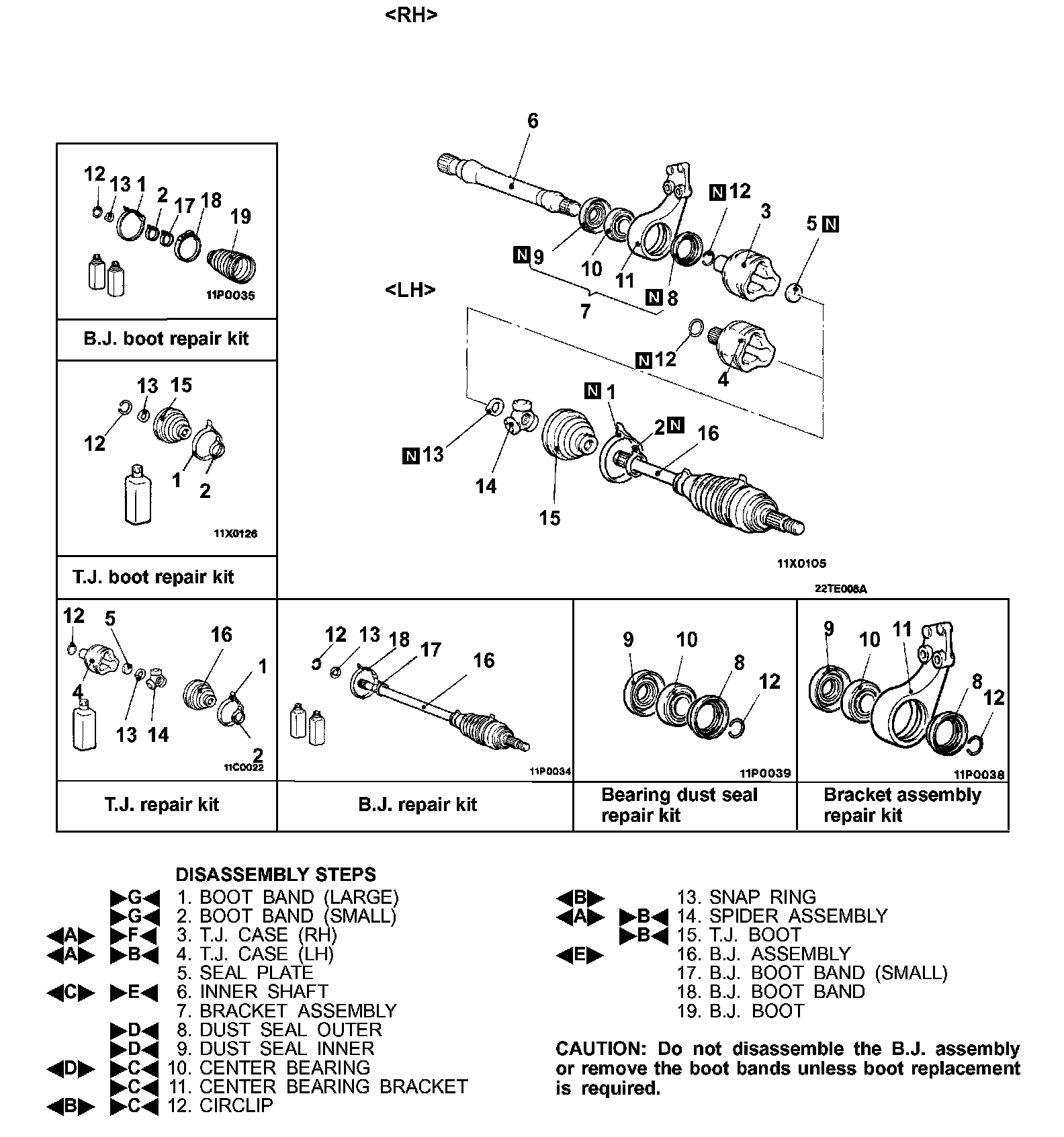 <RH>

12 13 1 2 17 18 19
11P0035
B.J. boot repair kit

13 15
12
1 2
11X0126
T.J. boot repair kit

6
N 12
3
5 N
N 9
10
11
N 8
7
<LH>
N 12
4
N 1
2 N
16
N 13
14
15
11X0105
22TE008A

12 5
16
1
4
13 14
2
11C0022
T.J. repair kit

12 13 18 17
16
11P0034
B.J. repair kit

9 10
8
12
11P0039
Bearing dust seal repair kit

9 10 11
8
12
11P0038
Bracket assembly repair kit

DISASSEMBLY STEPS
▶G◀ 1. BOOT BAND (LARGE)
▶G◀ 2. BOOT BAND (SMALL)
◀A▶ ▶F◀ 3. T.J. CASE (RH)
◀A▶ ▶B◀ 4. T.J. CASE (LH)
5. SEAL PLATE
◀C▶ ▶E◀ 6. INNER SHAFT
7. BRACKET ASSEMBLY
▶D◀ 8. DUST SEAL OUTER
▶D◀ 9. DUST SEAL INNER
◀D▶ ▶C◀ 10. CENTER BEARING
▶C◀ 11. CENTER BEARING BRACKET
◀B▶ ▶C◀ 12. CIRCLIP
◀B▶ 13. SNAP RING
◀A▶ ▶B◀ 14. SPIDER ASSEMBLY
▶B◀ 15. T.J. BOOT
◀E▶ 16. B.J. ASSEMBLY
17. B.J. BOOT BAND (SMALL)
18. B.J. BOOT BAND
19. B.J. BOOT

CAUTION: Do not disassemble the B.J. assembly or remove the boot bands unless boot replacement is required.