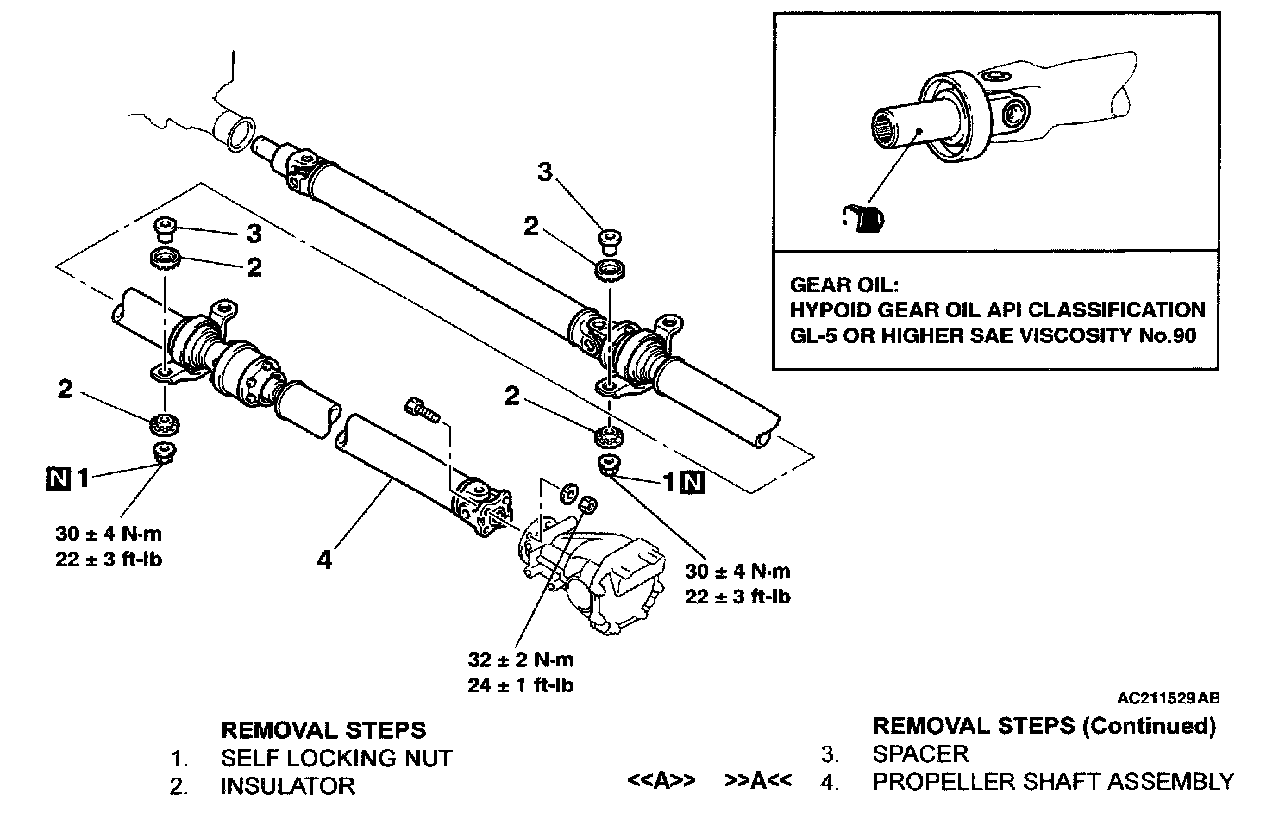 GEAR OIL:
HYPOID GEAR OIL API CLASSIFICATION GL-5 OR HIGHER SAE VISCOSITY No.90

3
2
3
2
2
2
N 1
1 N
30 ± 4 N·m
22 ± 3 ft-lb
4
30 ± 4 N·m
22 ± 3 ft-lb
32 ± 2 N·m
24 ± 1 ft-lb

AC211529AB

REMOVAL STEPS
1. SELF LOCKING NUT
2. INSULATOR

REMOVAL STEPS (Continued)
3. SPACER
<<A>> >>A<< 4. PROPELLER SHAFT ASSEMBLY