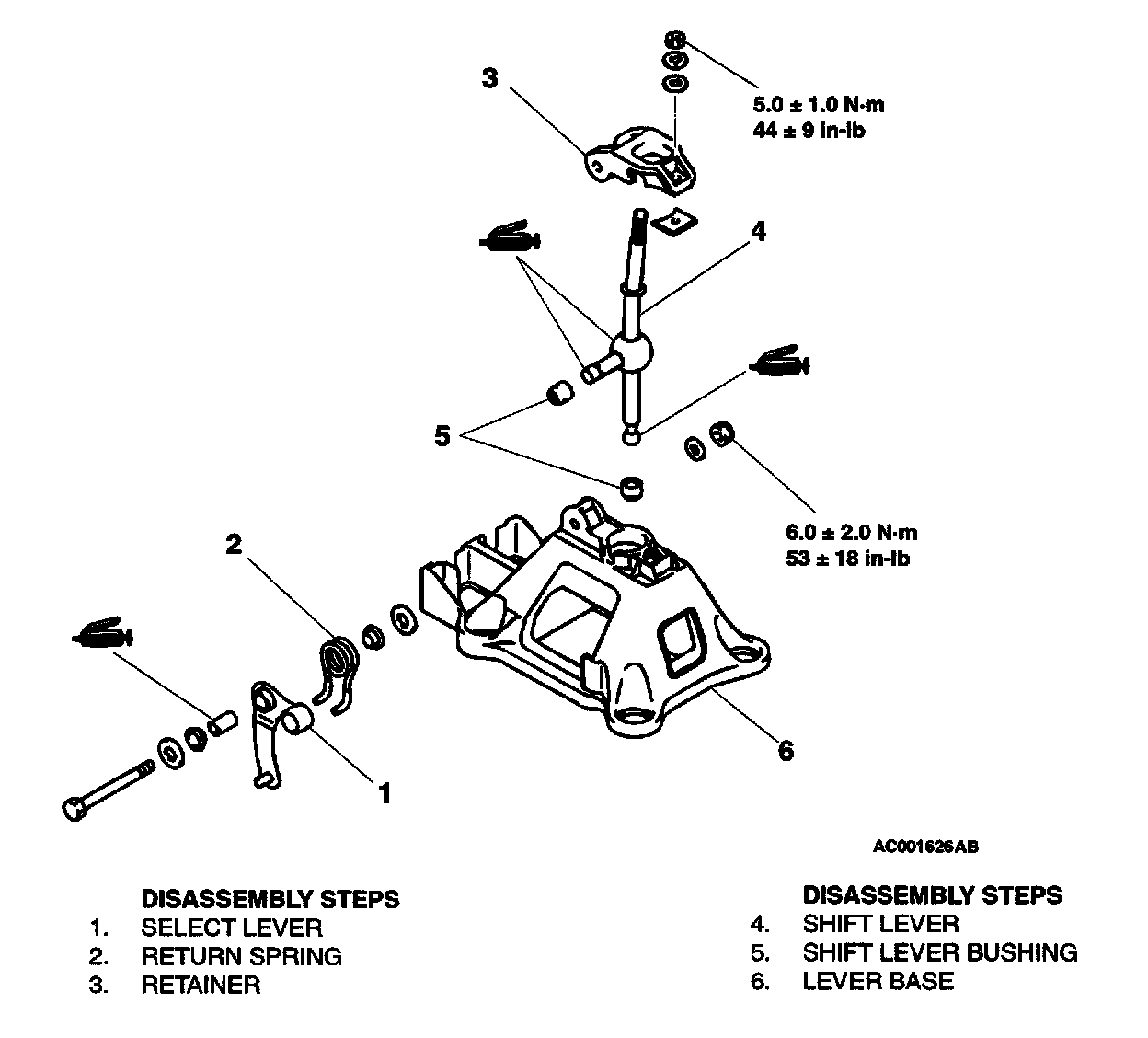 3

5.0 ± 1.0 N·m
44 ± 9 in-lb

4

5

6.0 ± 2.0 N·m
53 ± 18 in-lb

2

6

1

AC001626AB

DISASSEMBLY STEPS
1. SELECT LEVER
2. RETURN SPRING
3. RETAINER

DISASSEMBLY STEPS
4. SHIFT LEVER
5. SHIFT LEVER BUSHING
6. LEVER BASE